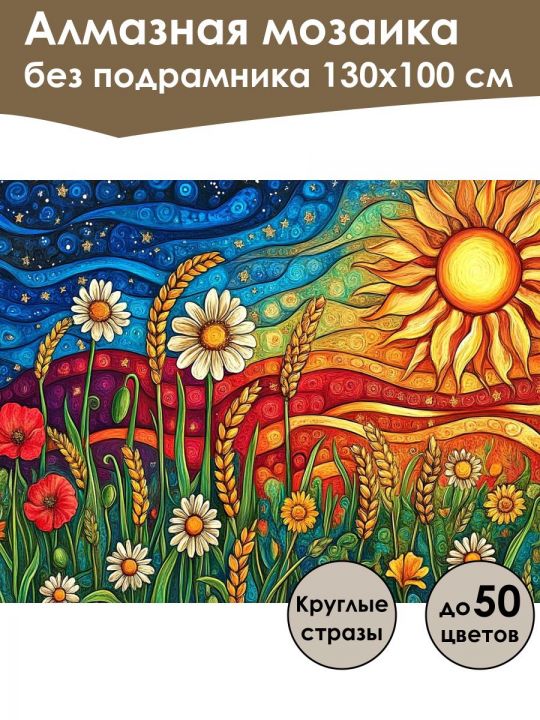 Алмазная мозаика
без подрамника 130х100 см

Круглые стразы

до 50 цветов