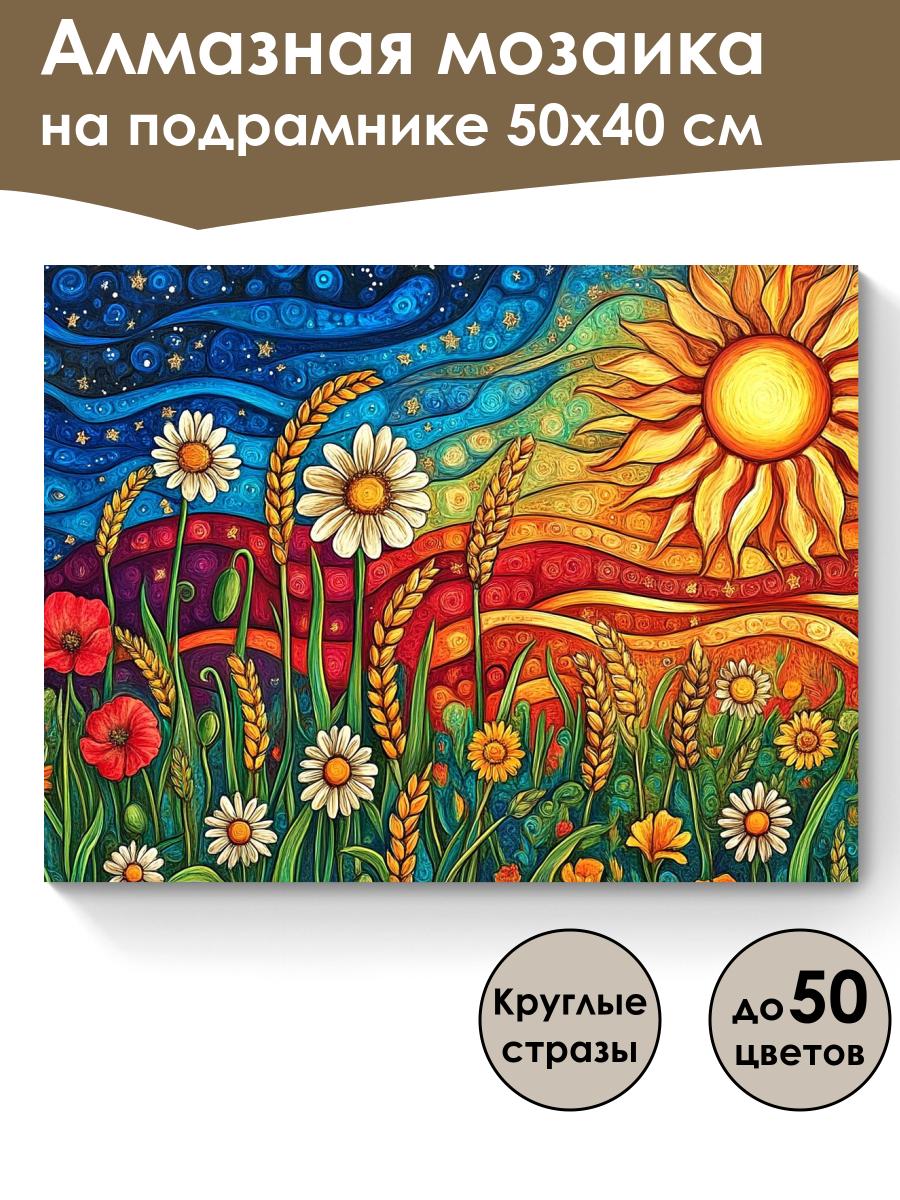 Алмазная мозаика
на подрамнике 50х40 см

Круглые стразы

до 50 цветов