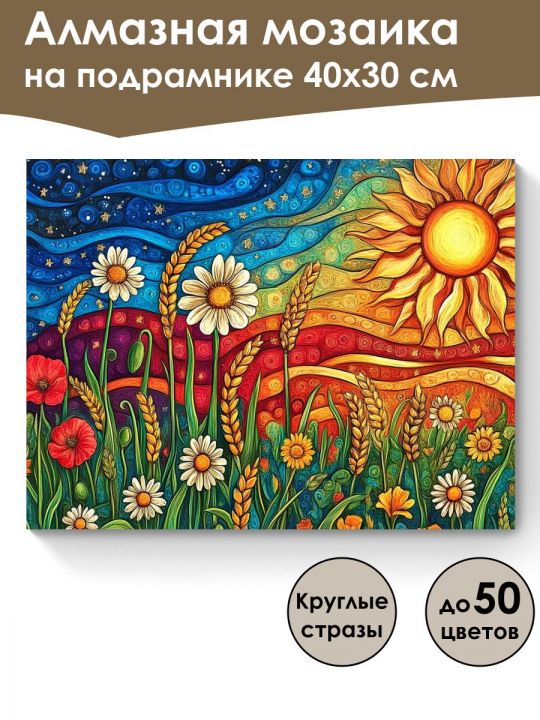 Алмазная мозаика
на подрамнике 40х30 см

Круглые стразы

до 50 цветов