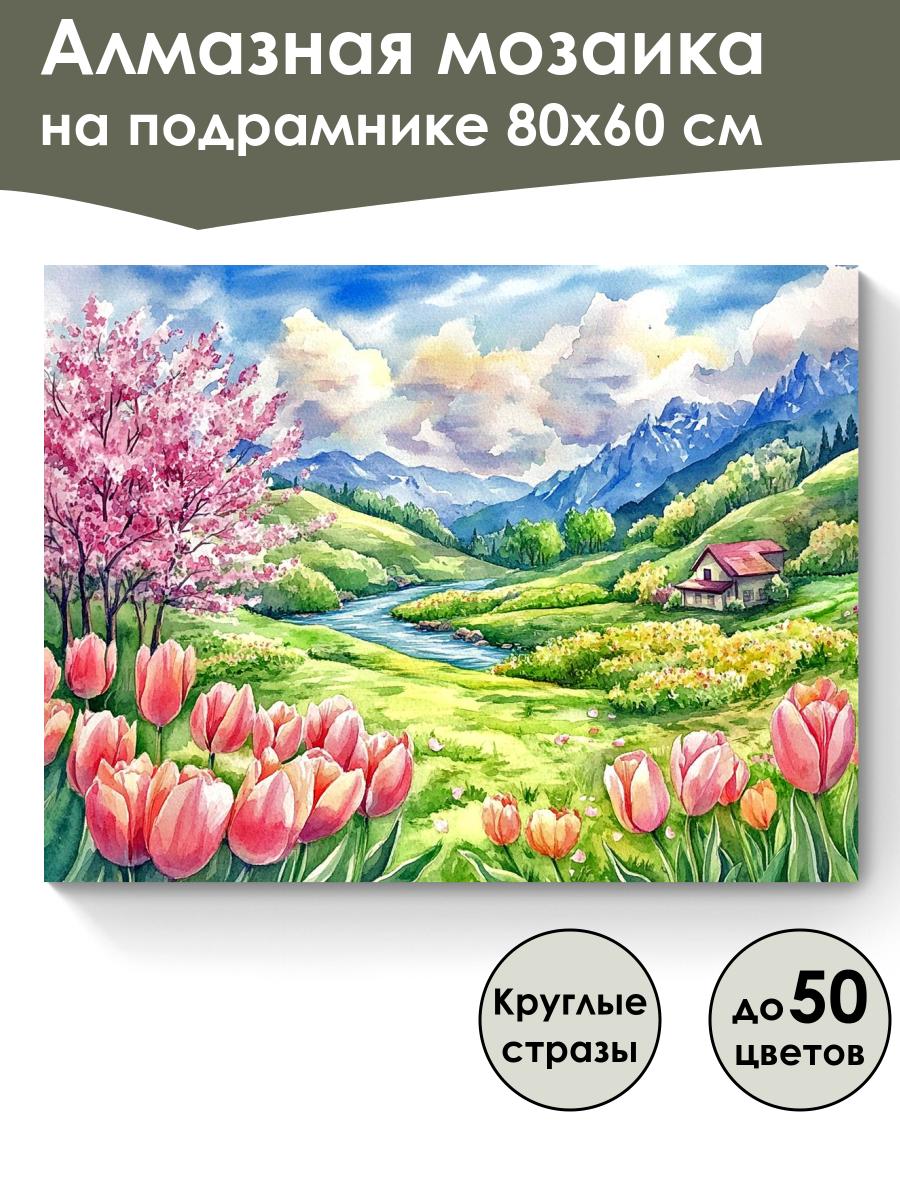 Алмазная мозаика
на подрамнике 80х60 см

Круглые стразы

до 50 цветов