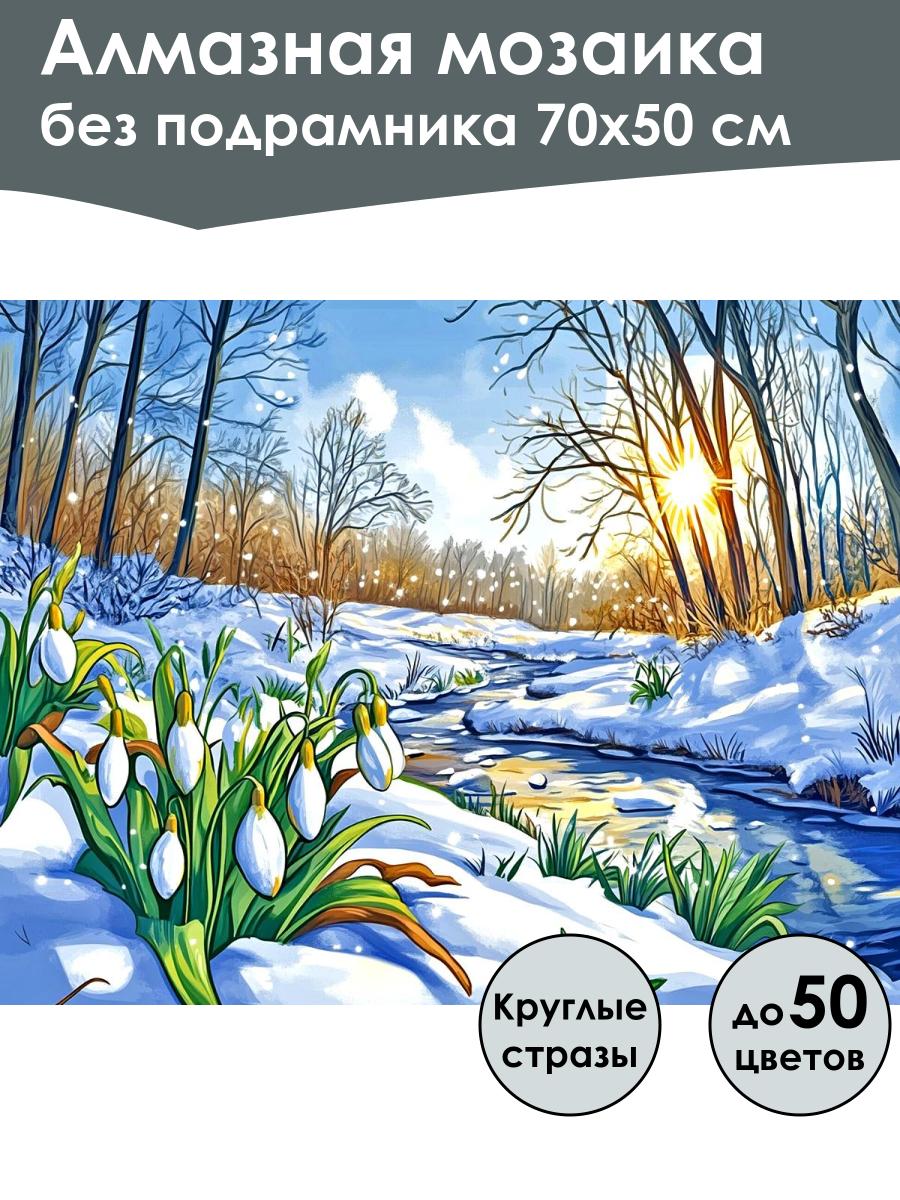 Алмазная мозаика
без подрамника 70х50 см

Круглые стразы

до 50 цветов