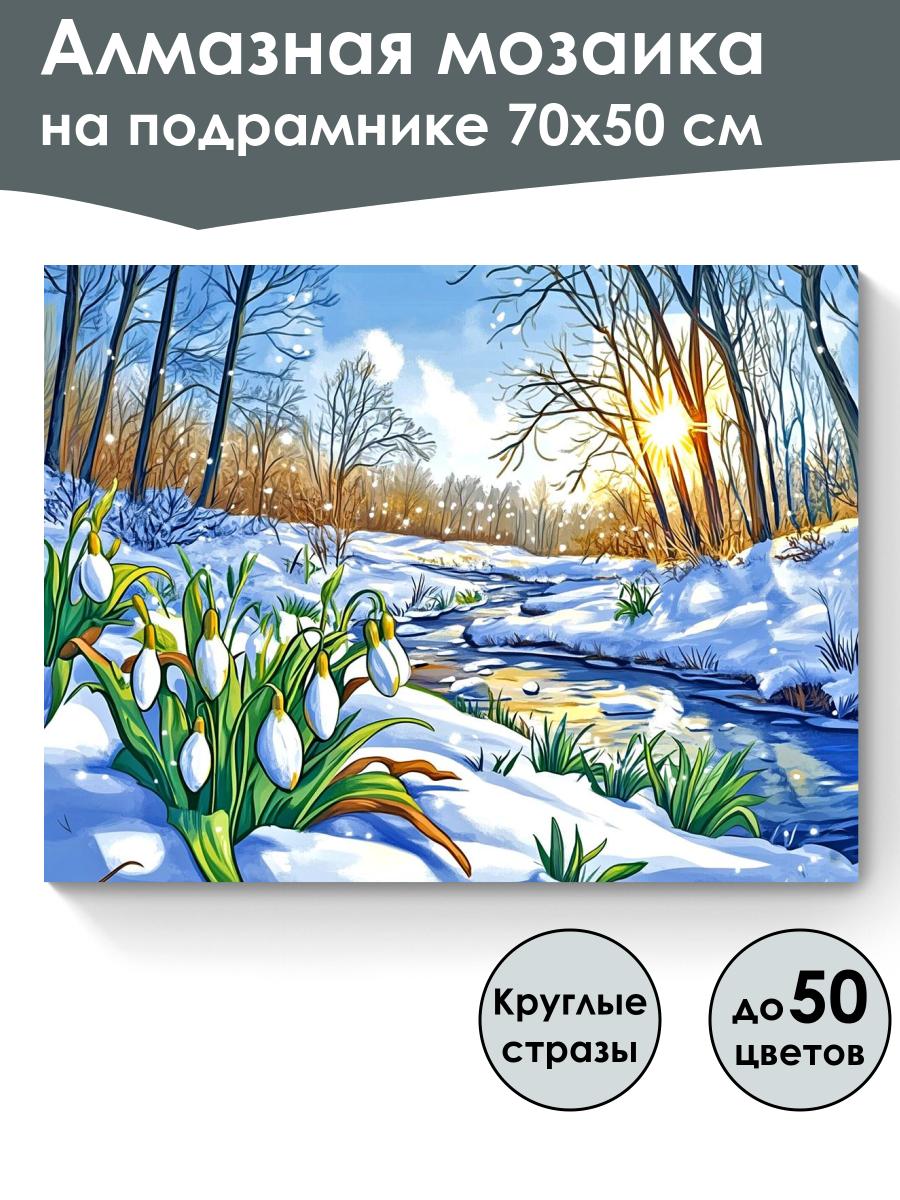 Алмазная мозаика
на подрамнике 70х50 см

Круглые стразы

до 50 цветов