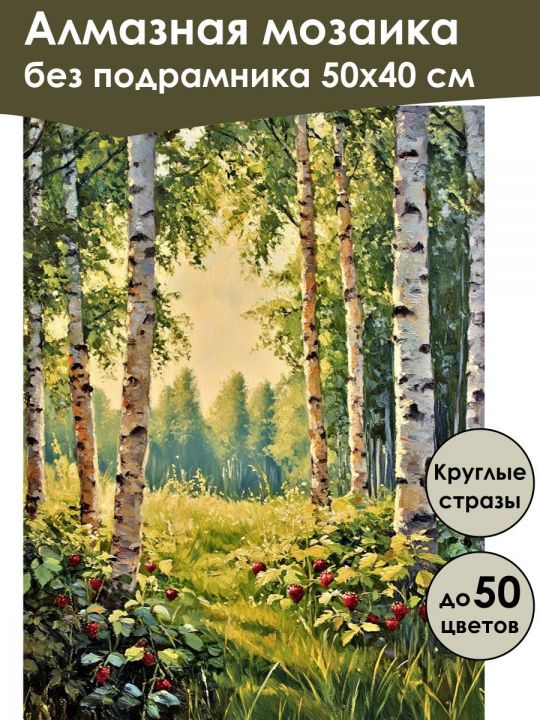 Алмазная мозаика
без подрамника 50х40 см

Круглые стразы

до 50 цветов