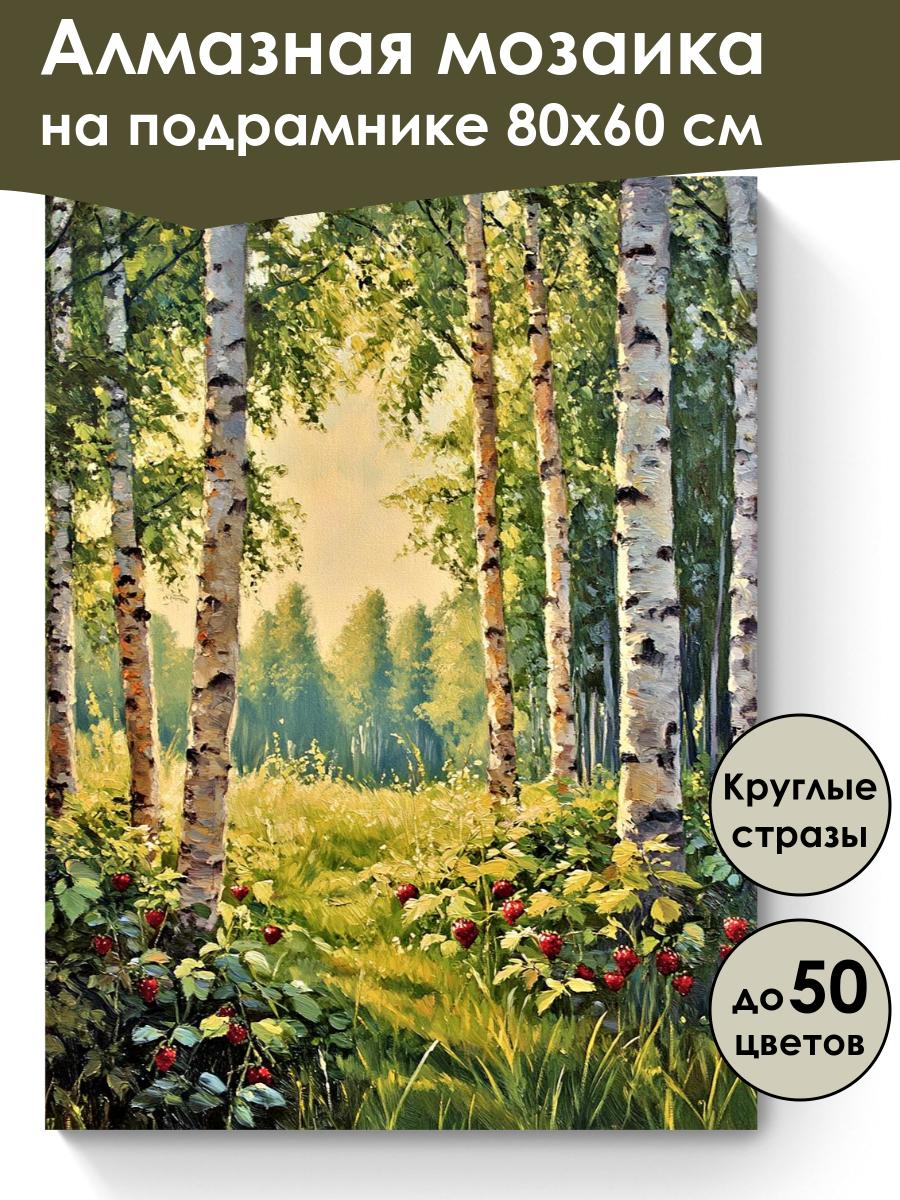 Алмазная мозаика на подрамнике 80х60 см

Круглые стразы

до 50 цветов