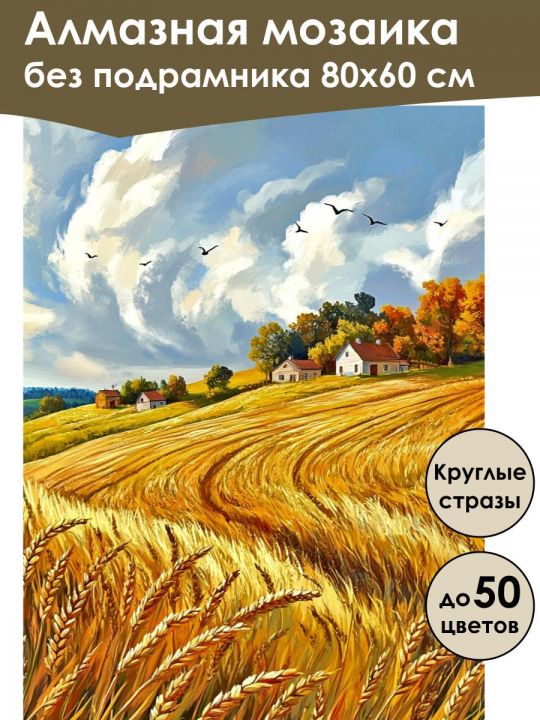 Алмазная мозаика
без подрамника 80х60 см

Круглые стразы

до 50 цветов