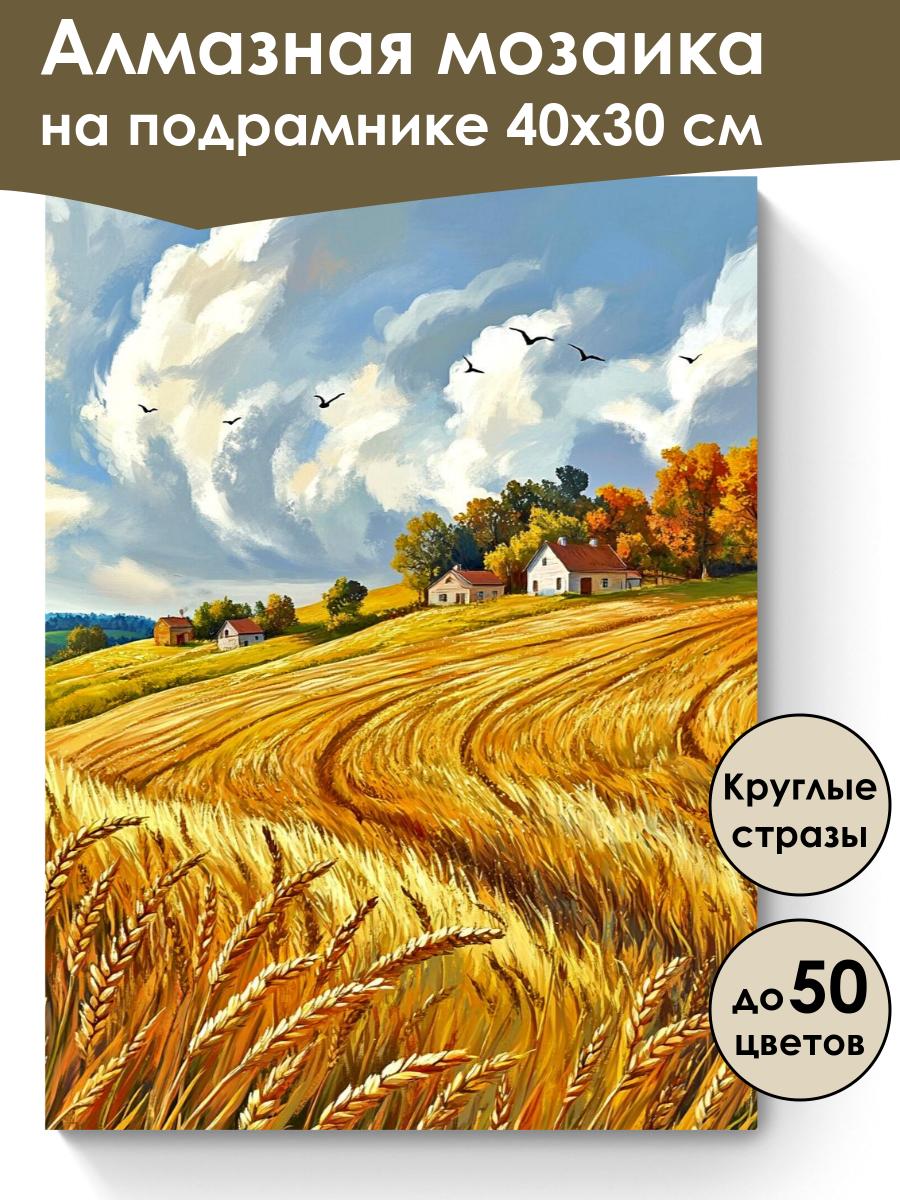 Алмазная мозаика
на подрамнике 40х30 см

Круглые стразы

до 50 цветов