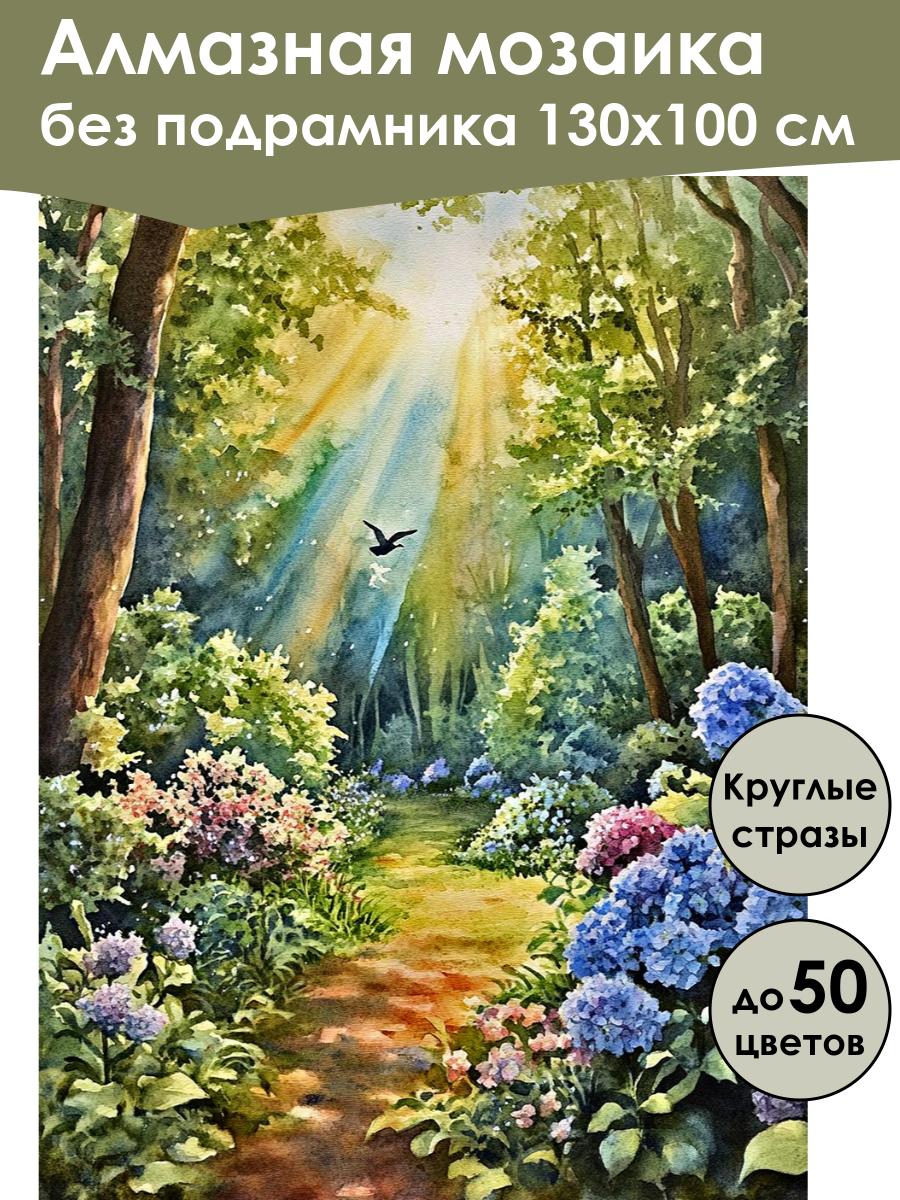 Алмазная мозаика
без подрамника 130х100 см

Круглые стразы

до 50 цветов