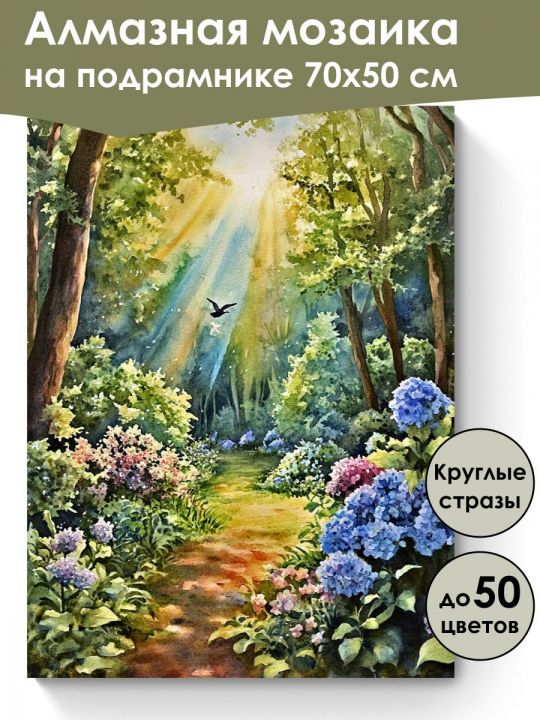 Алмазная мозаика
на подрамнике 70х50 см

Круглые стразы

до 50 цветов