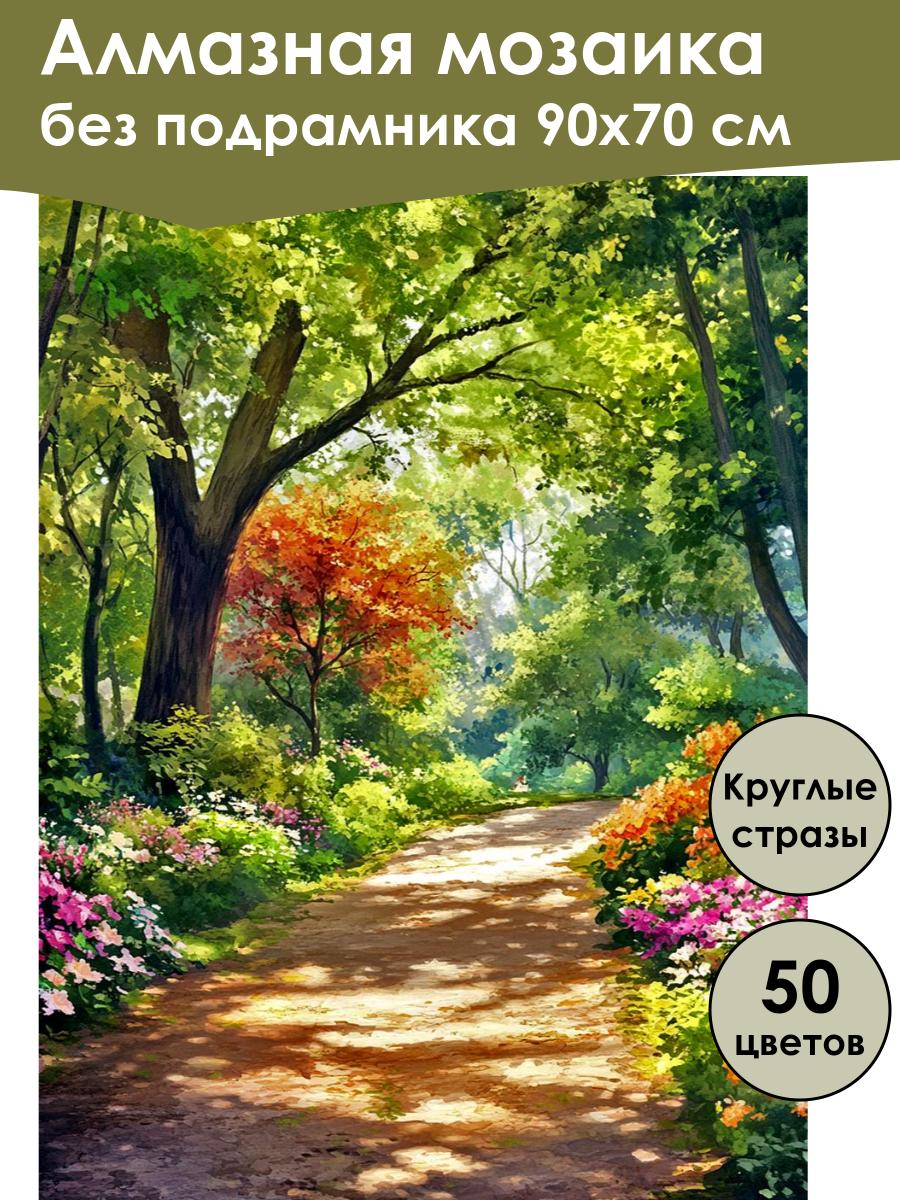 Алмазная мозаика без подрамника 90х70 см

Круглые стразы

50 цветов