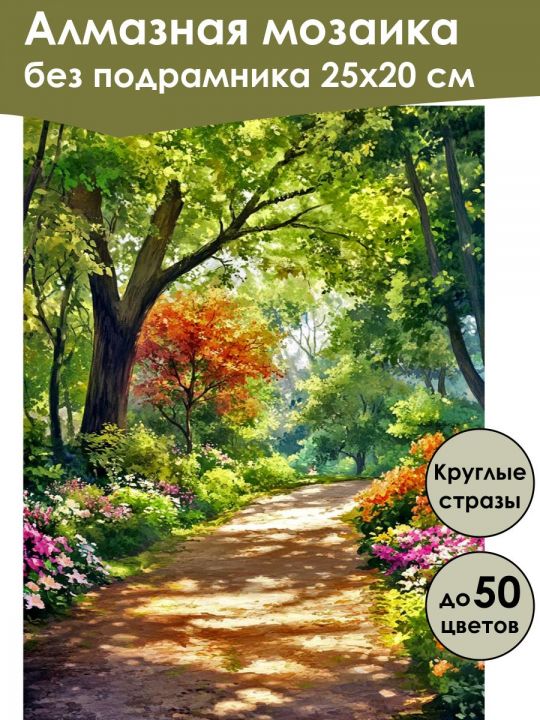 Алмазная мозаика
без подрамника 25х20 см

Круглые стразы

до 50 цветов