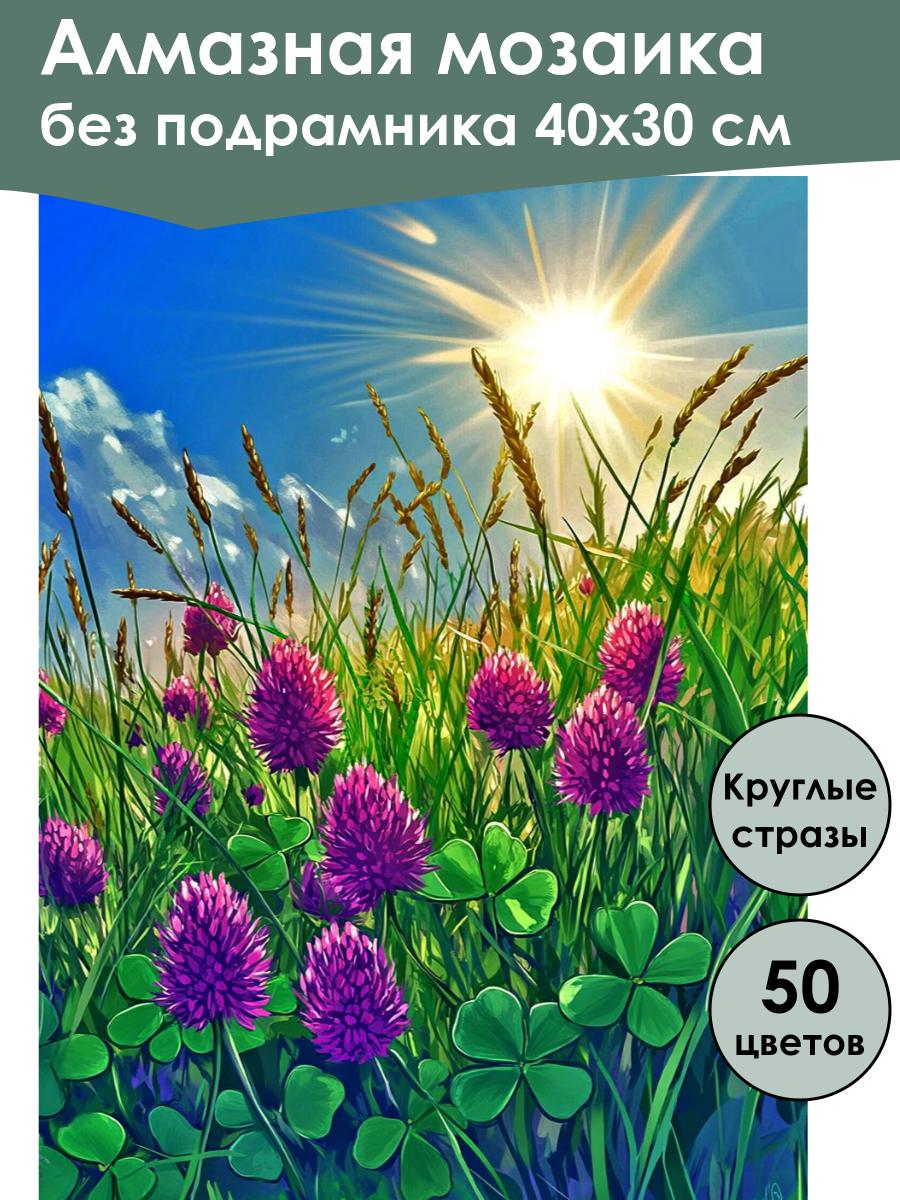 Алмазная мозаика
без подрамника 40х30 см

Круглые стразы

50 цветов