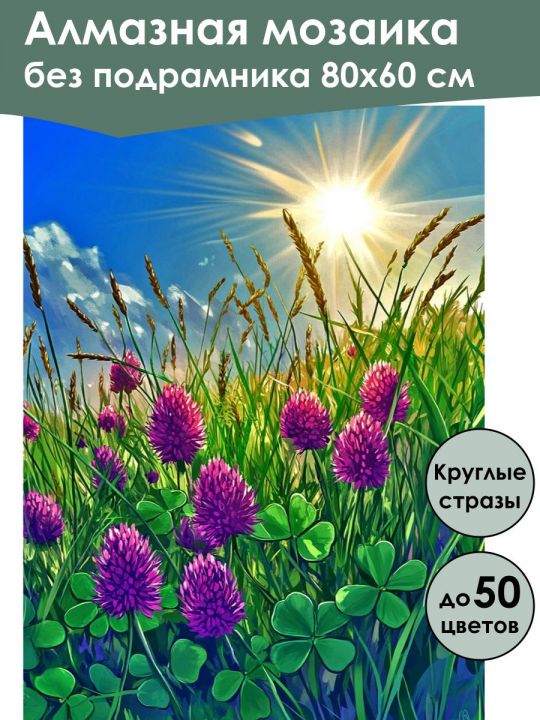 Алмазная мозаика
без подрамника 80х60 см

Круглые стразы

до 50 цветов