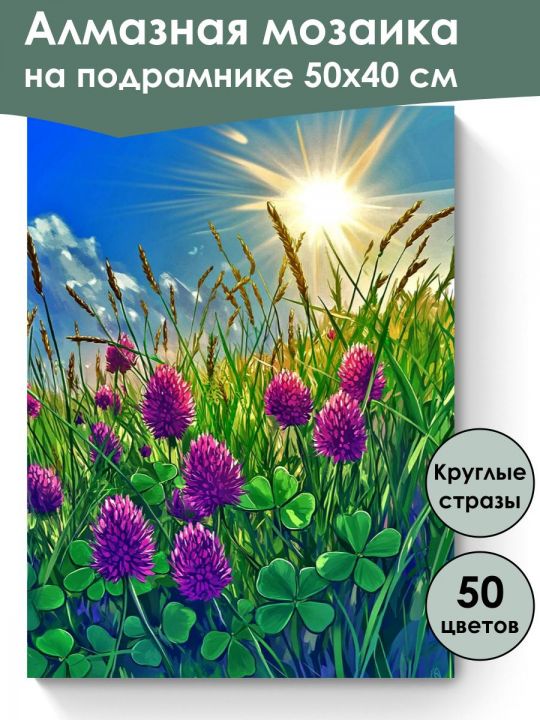 Алмазная мозаика
на подрамнике 50х40 см

Круглые стразы

50 цветов