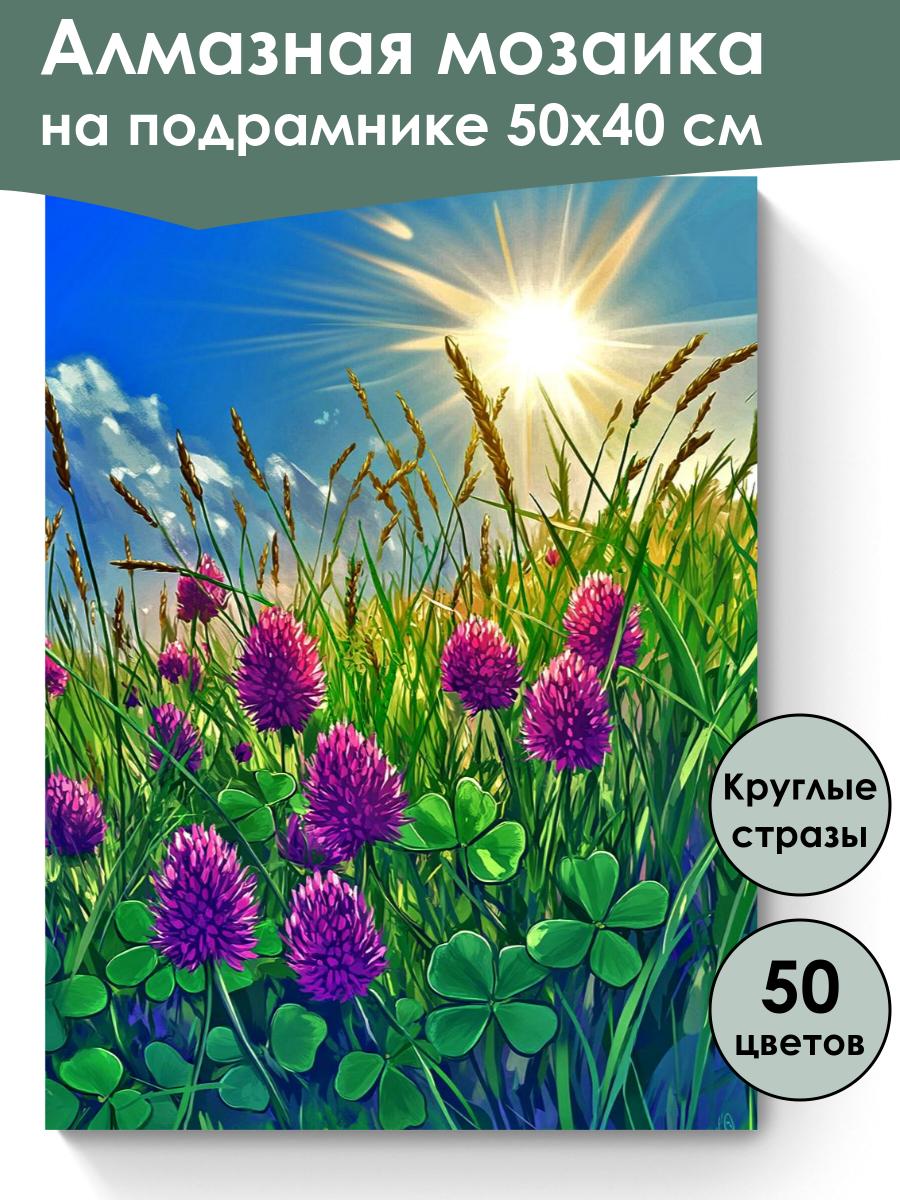 Алмазная мозаика на подрамнике 50х40 см

Круглые стразы

50 цветов