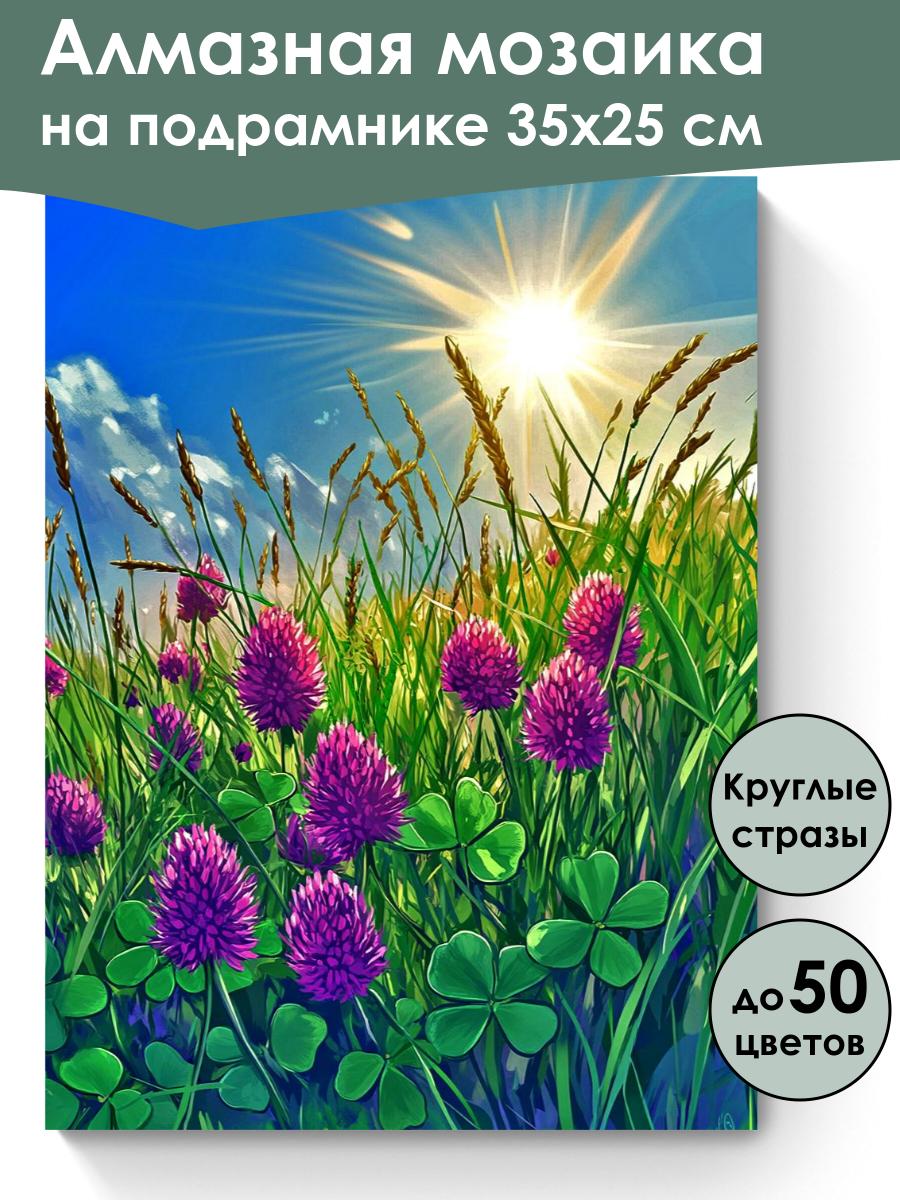 Алмазная мозаика
на подрамнике 35х25 см

Круглые
стразы

до 50
цветов