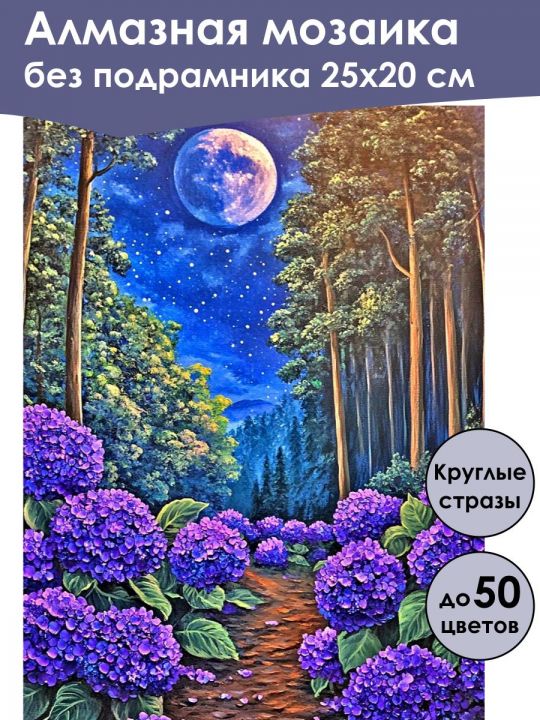 Алмазная мозаика
без подрамника 25х20 см

Круглые стразы

до 50 цветов