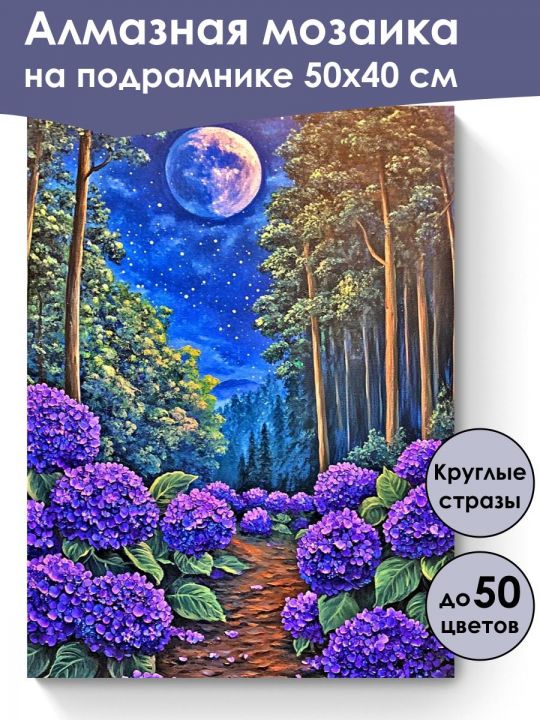 Алмазная мозаика на подрамнике 50х40 см

Круглые стразы

до 50 цветов