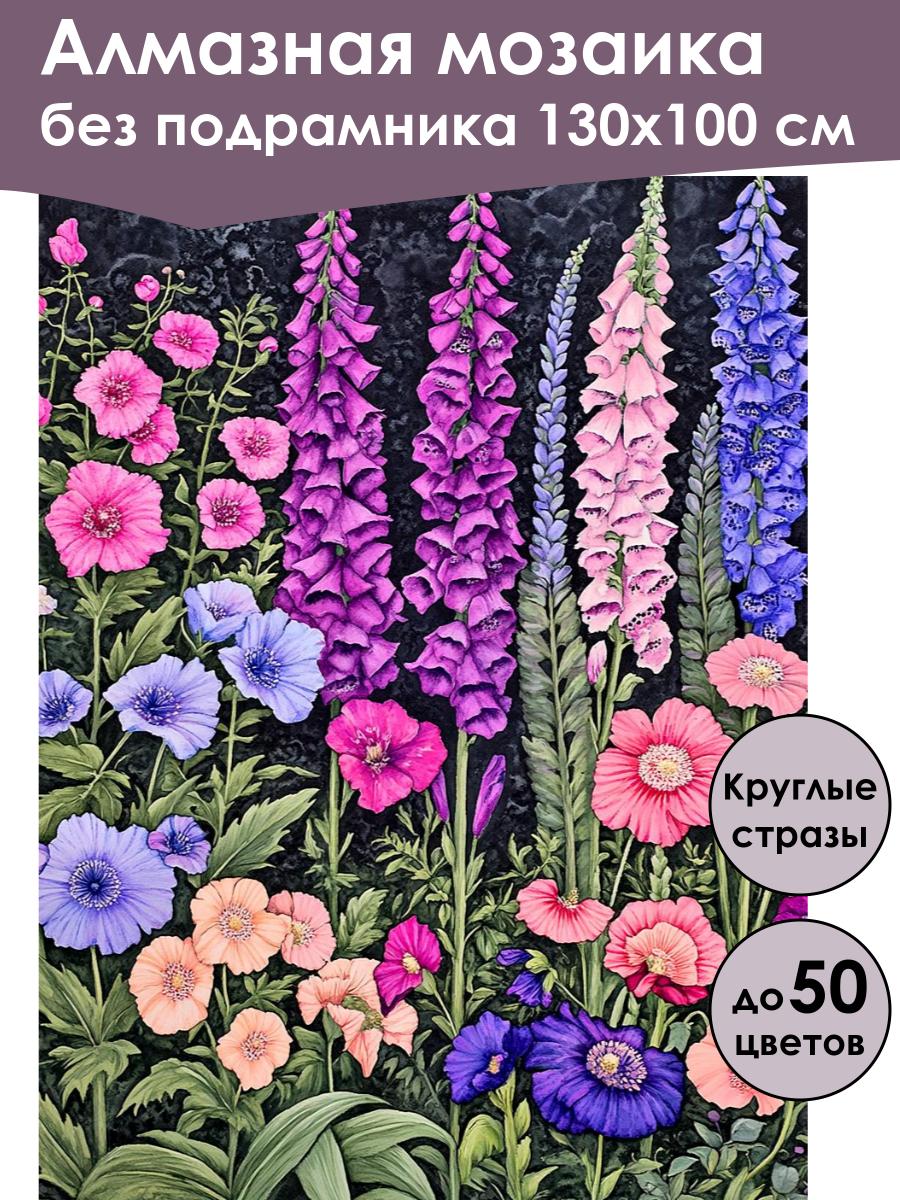 Алмазная мозаика
без подрамника 130х100 см

Круглые стразы

до 50 цветов