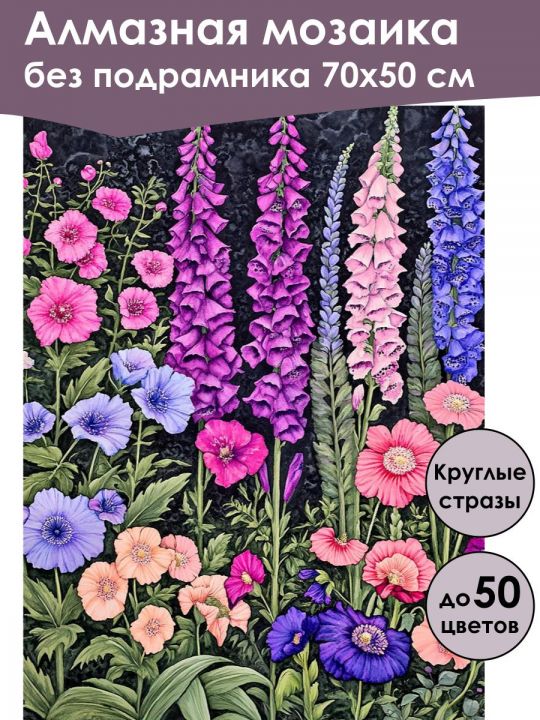 Алмазная мозаика
без подрамника 70х50 см

Круглые стразы

до 50 цветов