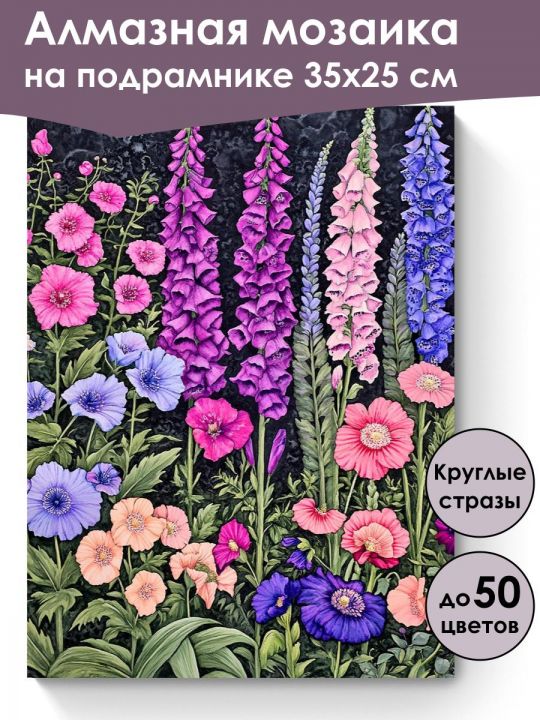 Алмазная мозаика
на подрамнике 35х25 см

Круглые стразы

до 50 цветов