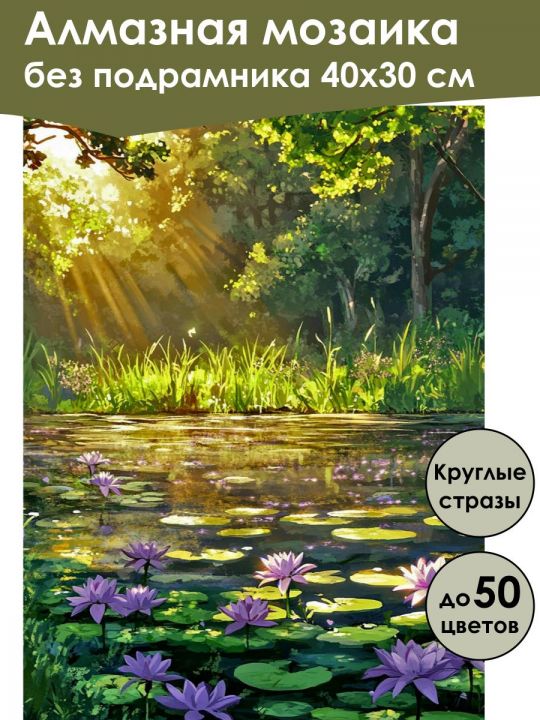 Алмазная мозаика
без подрамника 40х30 см

Круглые стразы

до 50 цветов