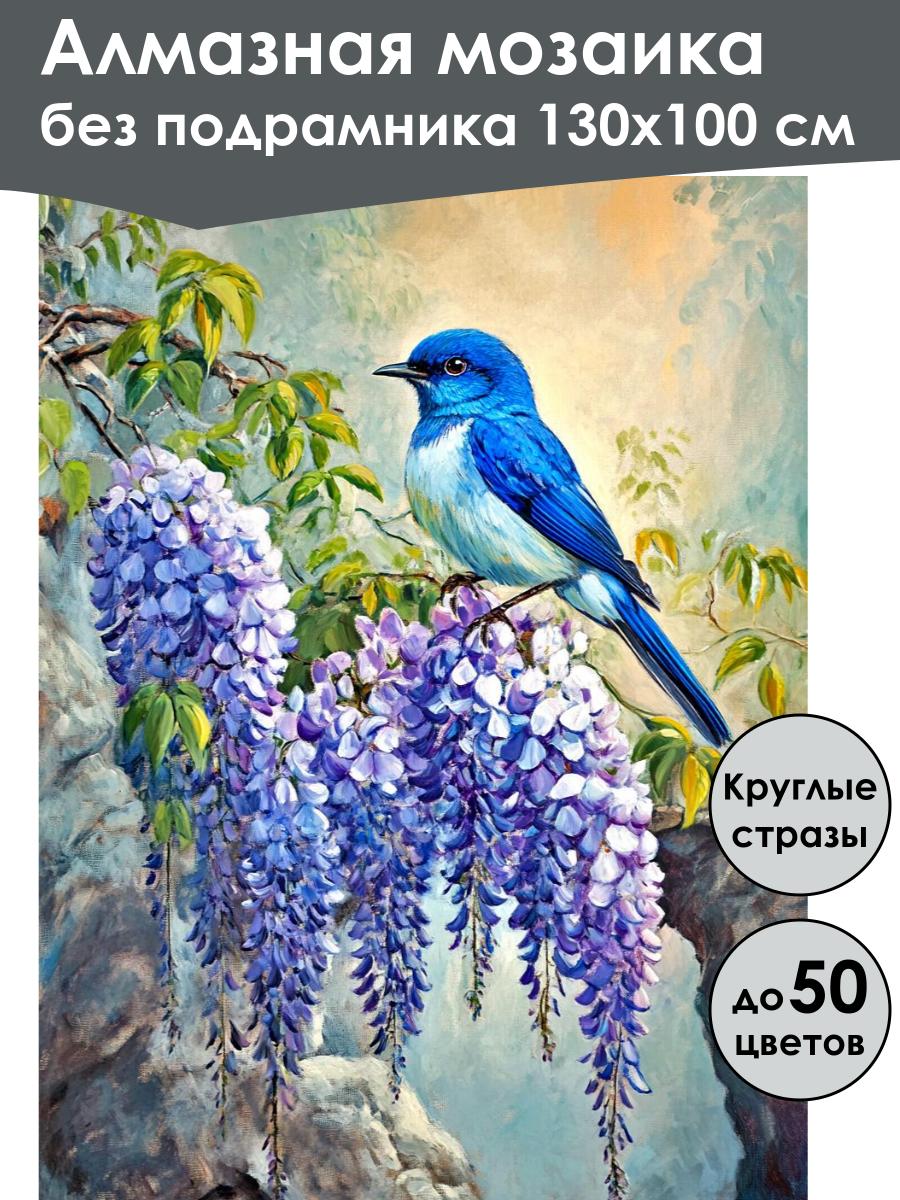 Алмазная мозаика
без подрамника 130х100 см

Круглые стразы

до 50 цветов