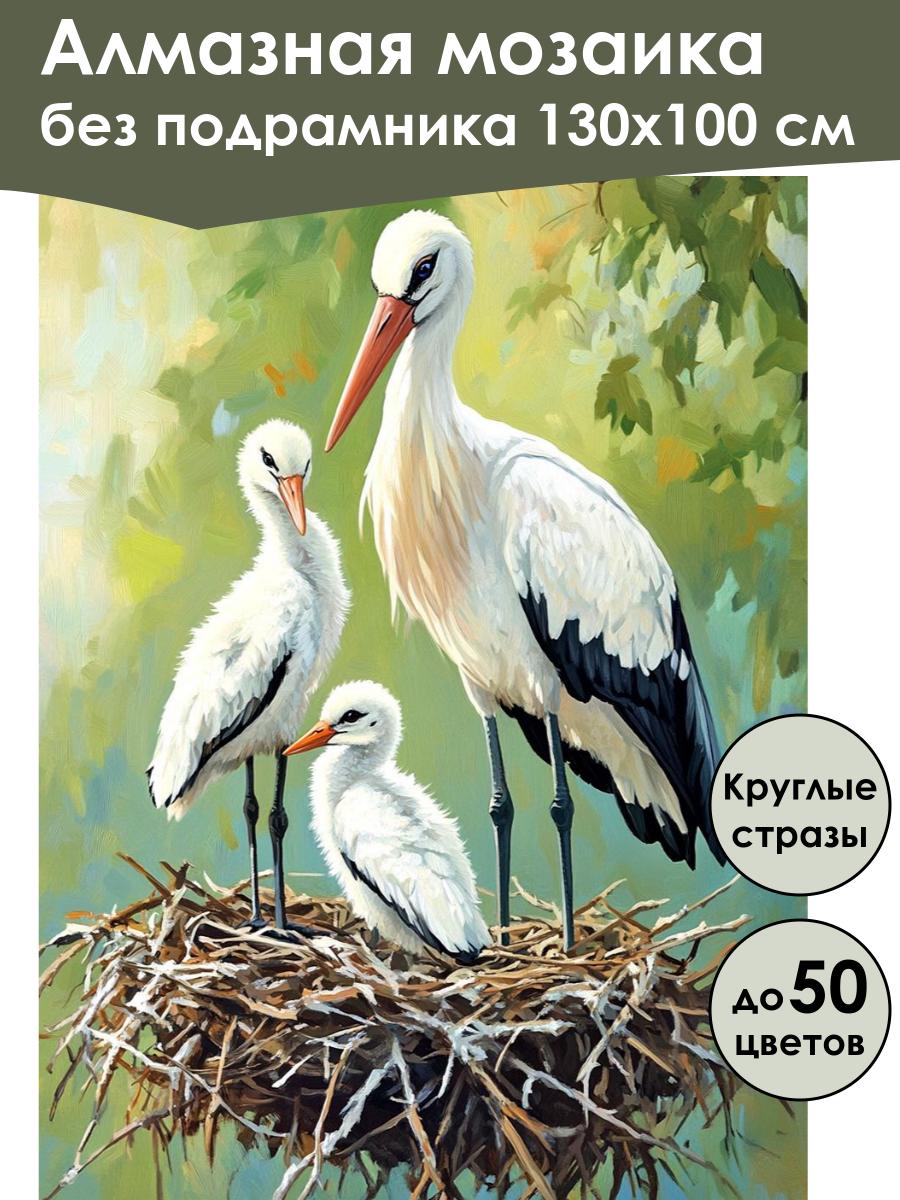 Алмазная мозаика
без подрамника 130х100 см

Круглые стразы

до 50 цветов