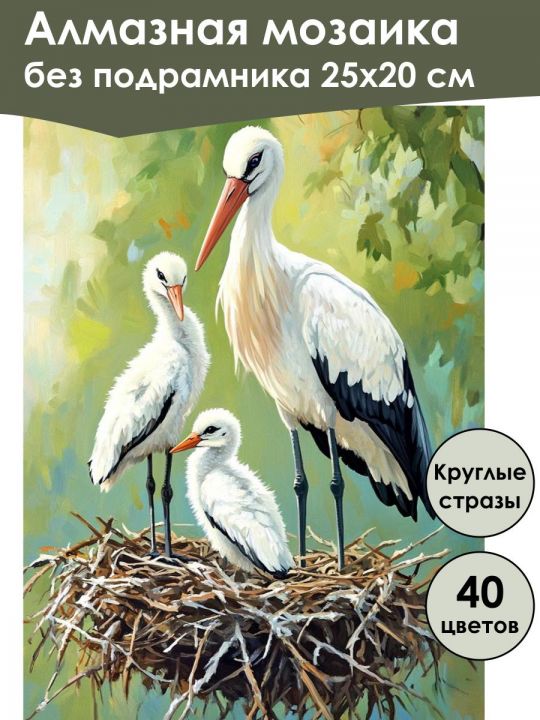 Алмазная мозаика
без подрамника 25х20 см

Круглые стразы

40 цветов