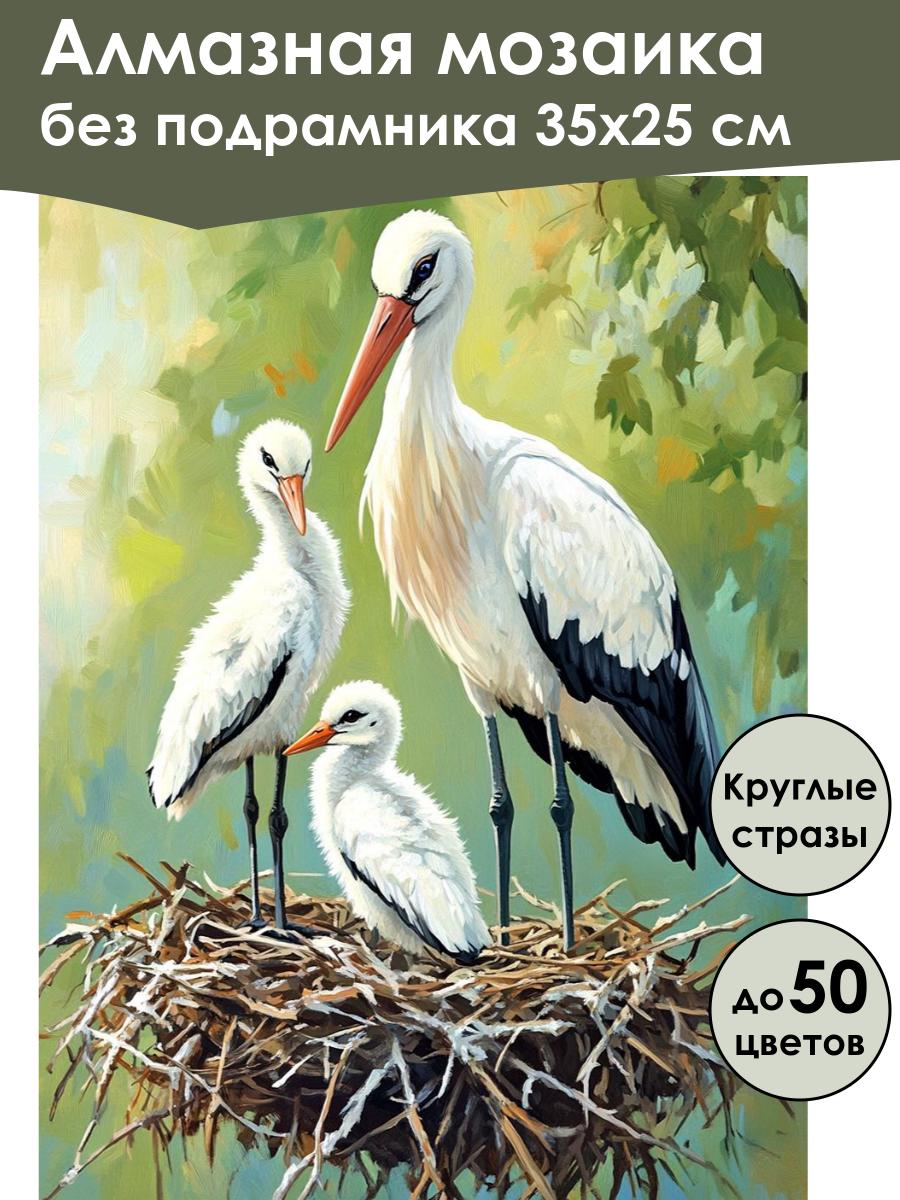 Алмазная мозаика
без подрамника 35х25 см

Круглые стразы

до 50 цветов