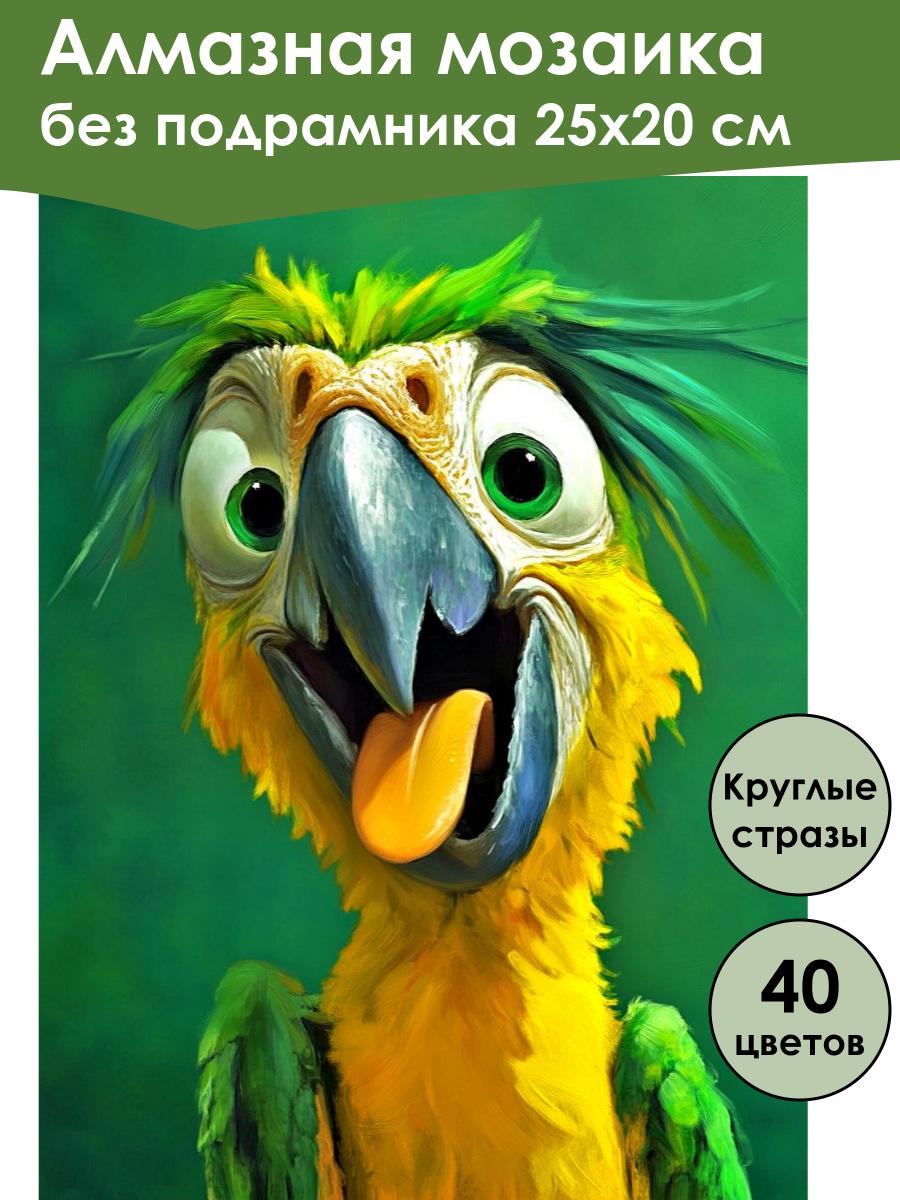 Алмазная мозаика
без подрамника 25х20 см

Круглые стразы

40 цветов