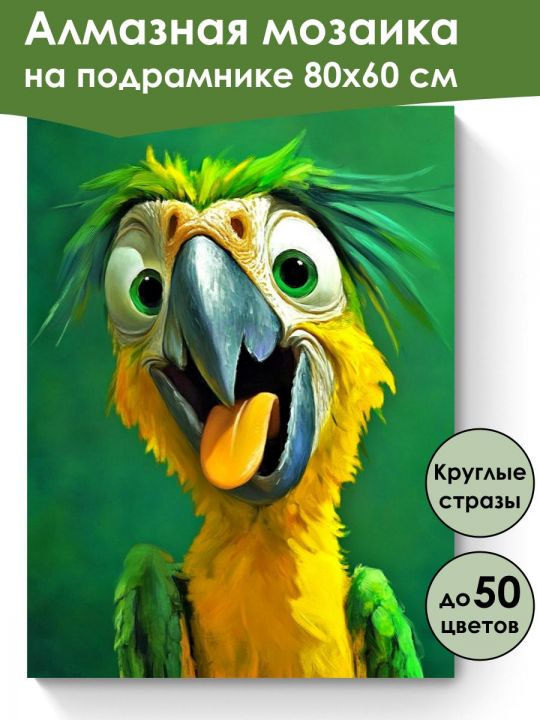 Алмазная мозаика
на подрамнике 80х60 см

Круглые
стразы

до 50
цветов