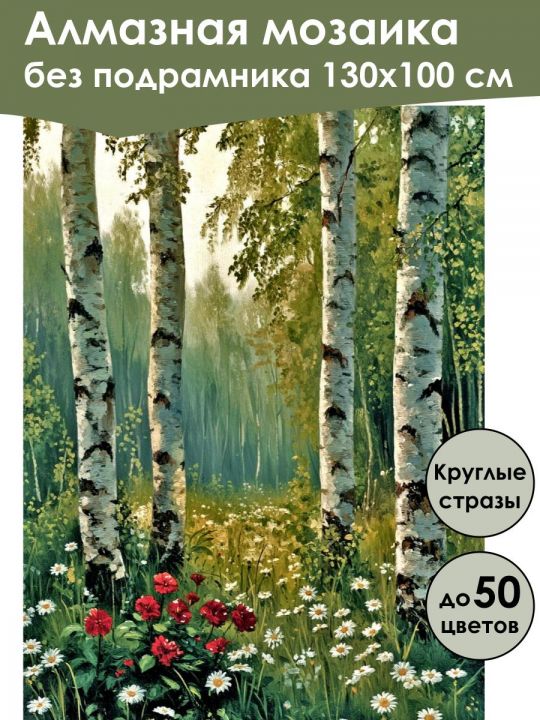 Алмазная мозаика
без подрамника 130х100 см

Круглые стразы

до 50 цветов