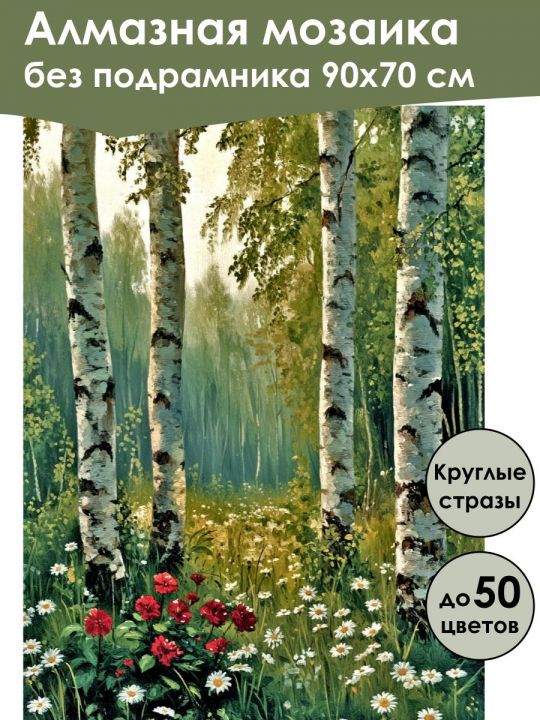 Алмазная мозаика
без подрамника 90х70 см

Круглые стразы

до 50 цветов