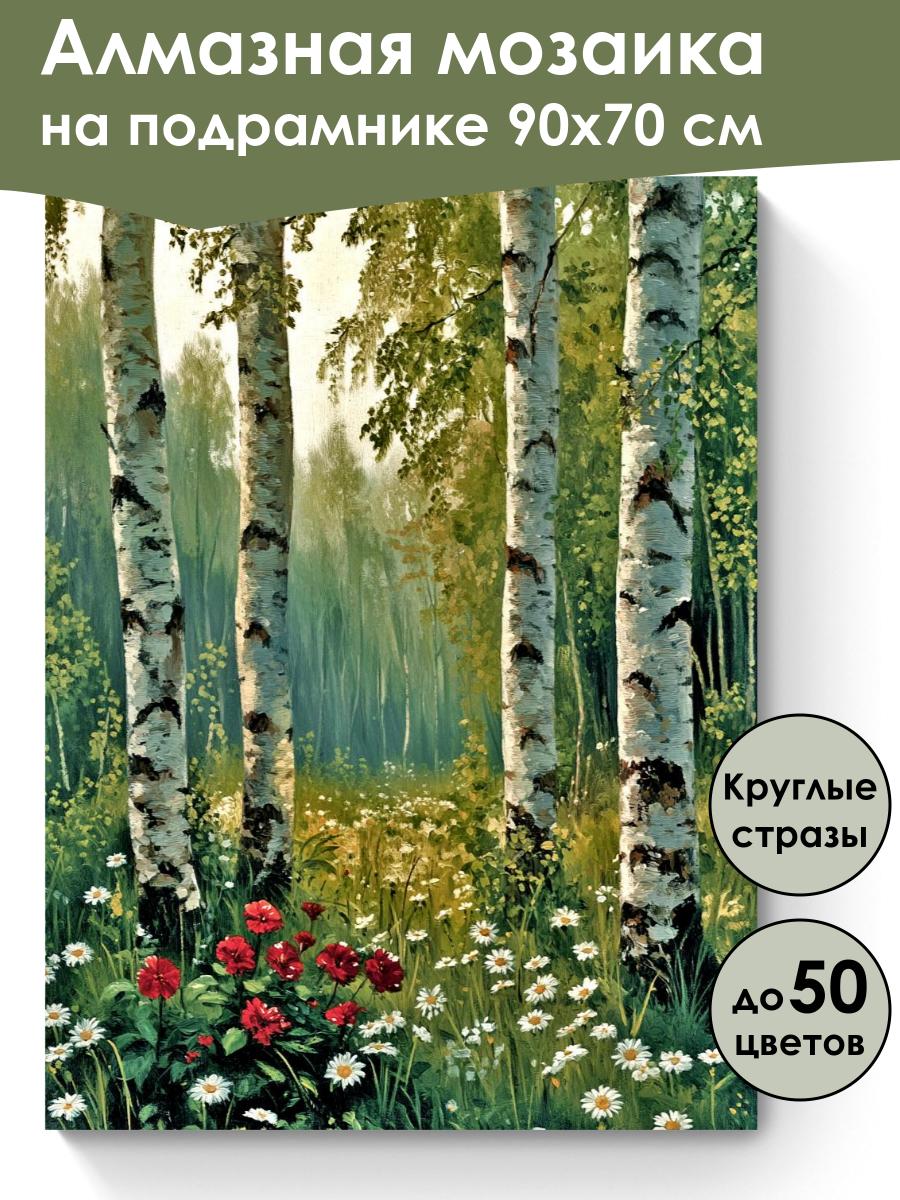 Алмазная мозаика на подрамнике 90х70 см

Круглые стразы

до 50 цветов