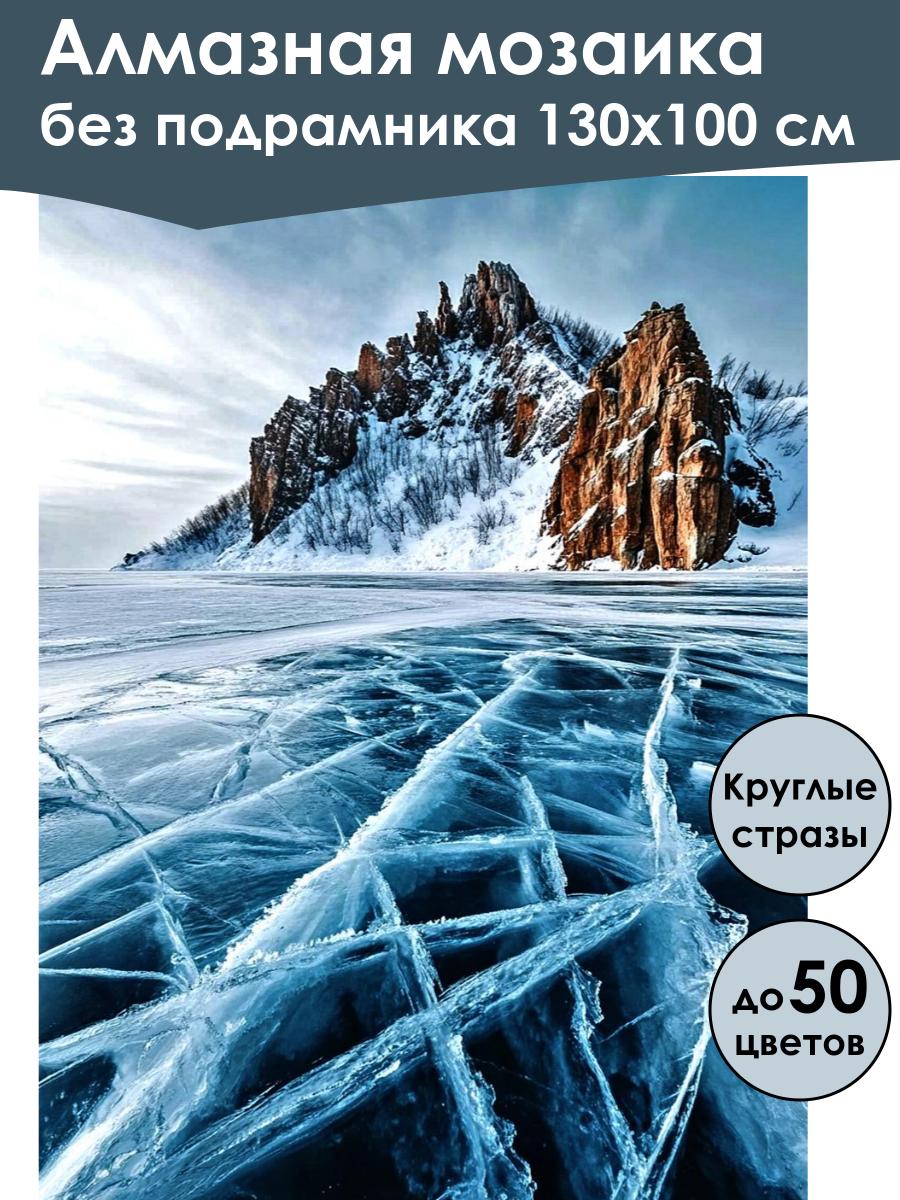 Алмазная мозаика
без подрамника 130х100 см

Круглые стразы

до 50 цветов