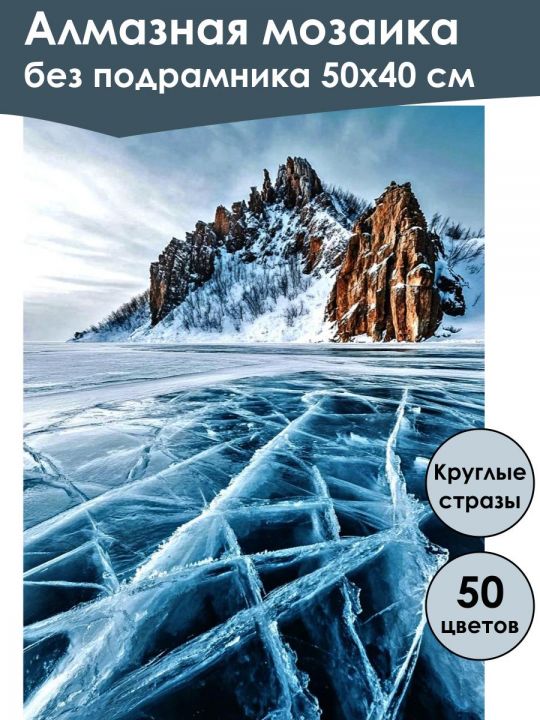 Алмазная мозаика
без подрамника 50х40 см

Круглые стразы

50 цветов