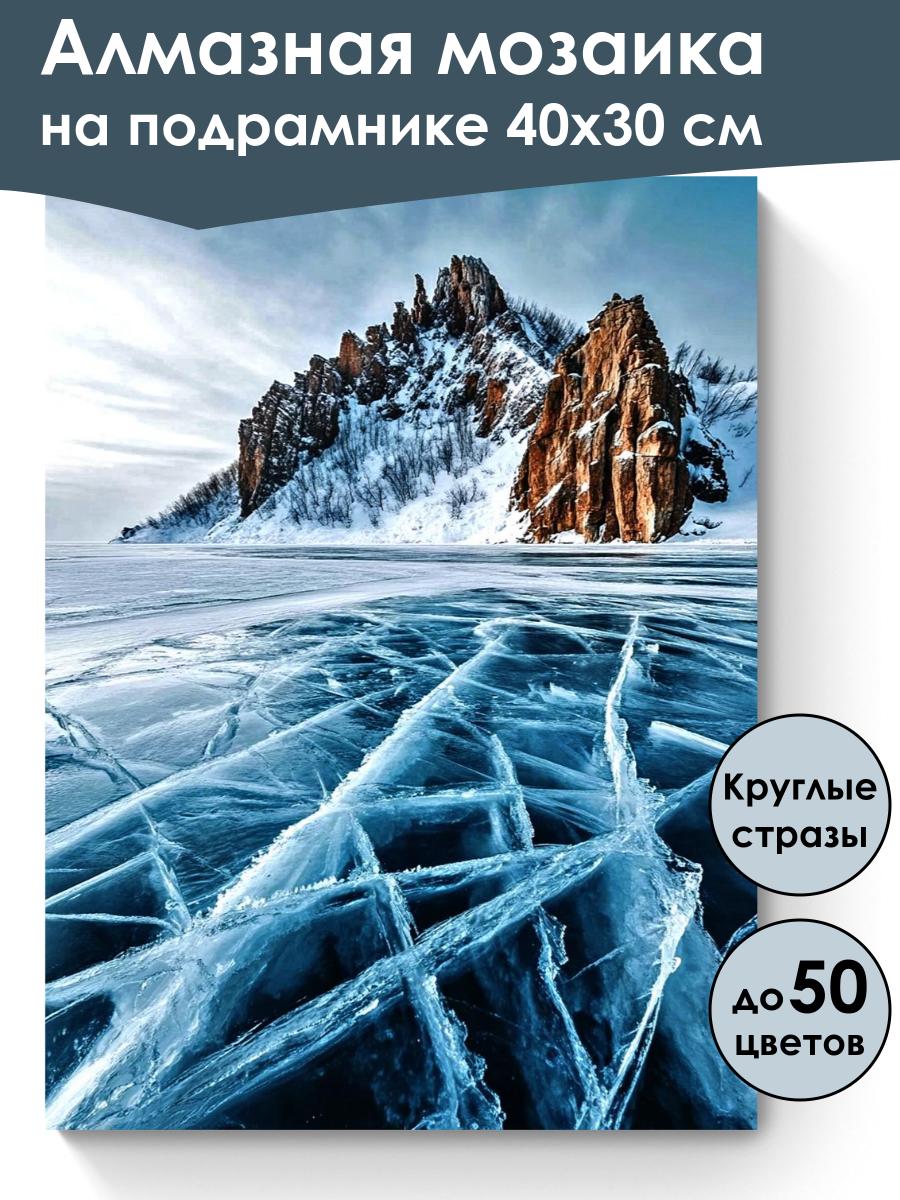 Алмазная мозаика на подрамнике 40х30 см

Круглые стразы

до 50 цветов