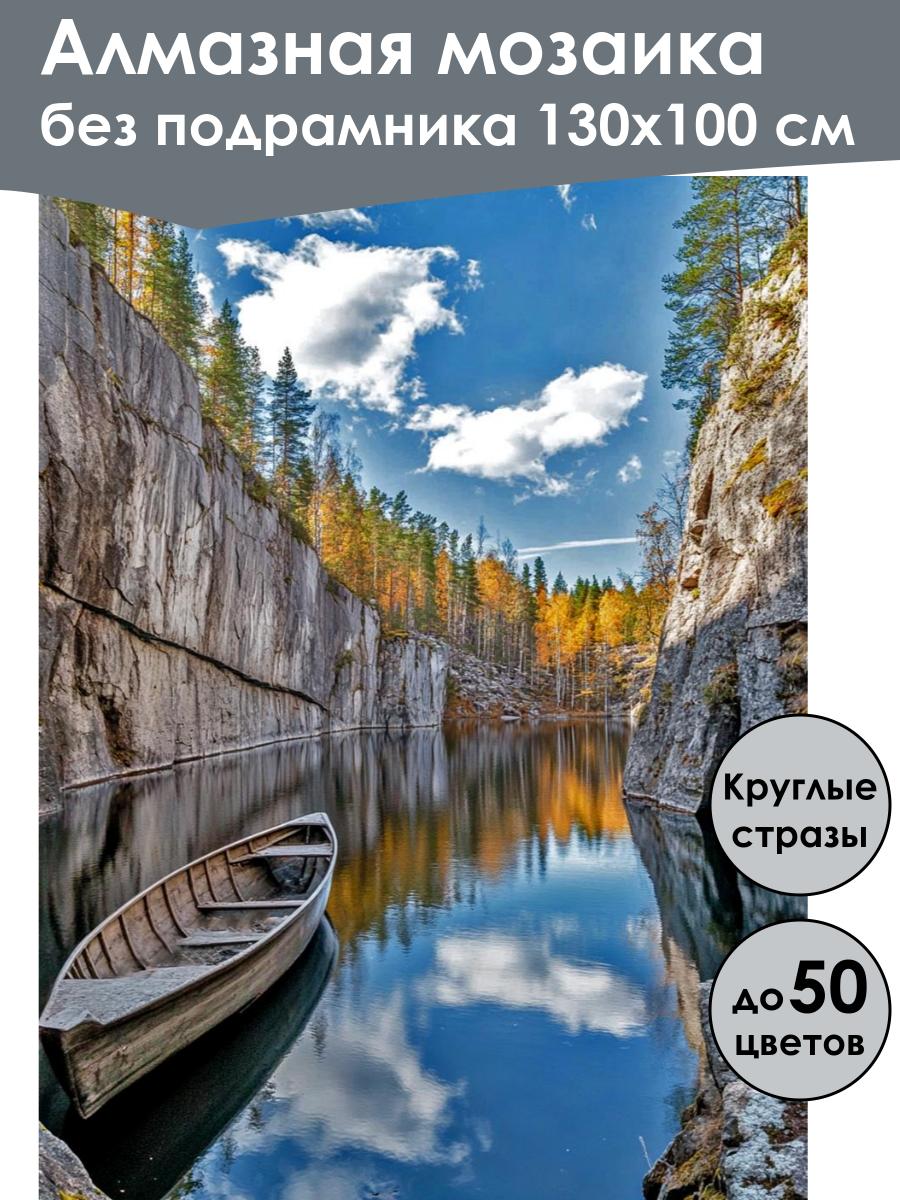 Алмазная мозаика
без подрамника 130х100 см

Круглые стразы

до 50 цветов