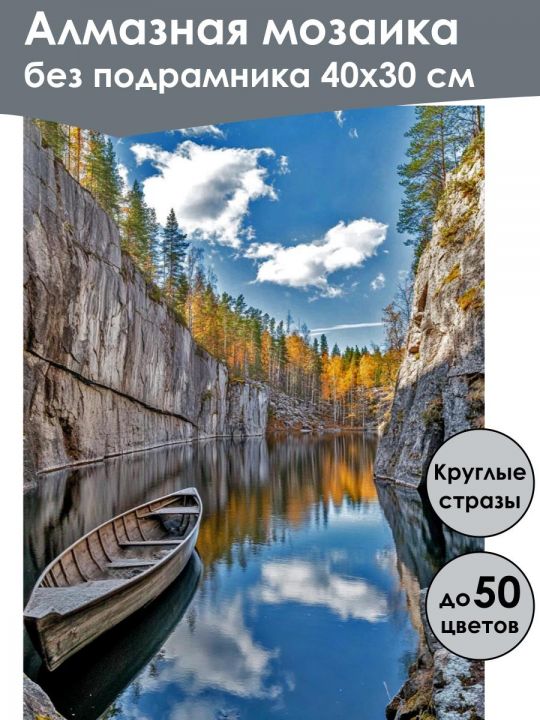 Алмазная мозаика
без подрамника 40х30 см

Круглые стразы

до 50 цветов