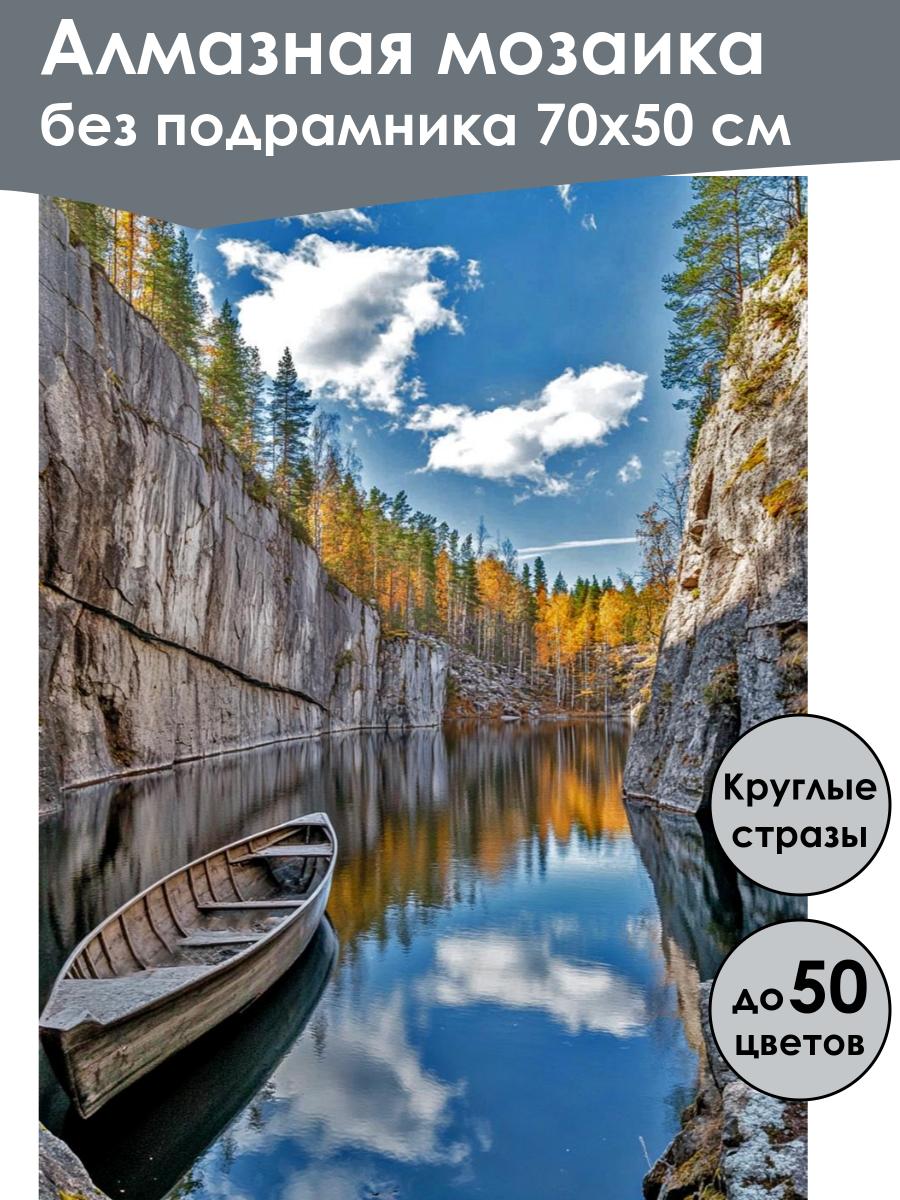 Алмазная мозаика
без подрамника 70х50 см

Круглые стразы

до 50 цветов