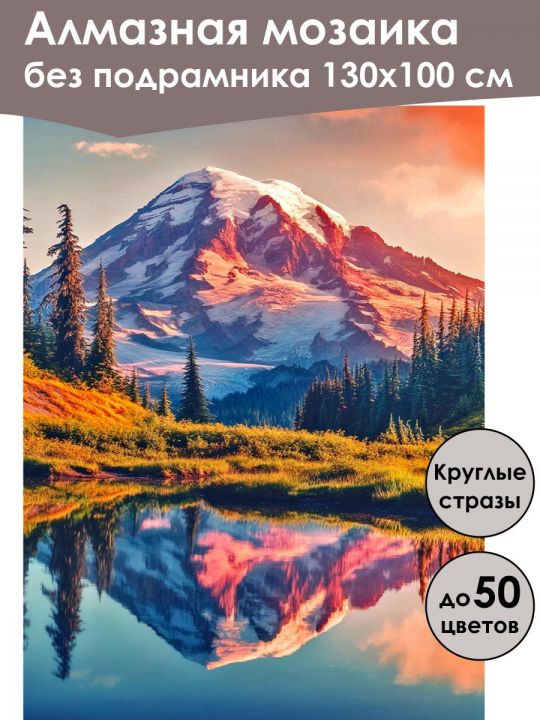 Алмазная мозаика
без подрамника 130х100 см

Круглые стразы

до 50 цветов