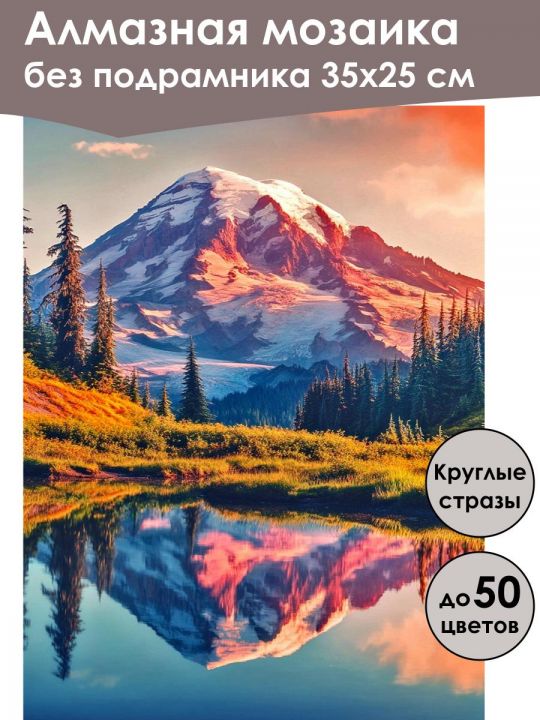 Алмазная мозаика
без подрамника 35х25 см

Круглые стразы

до 50 цветов