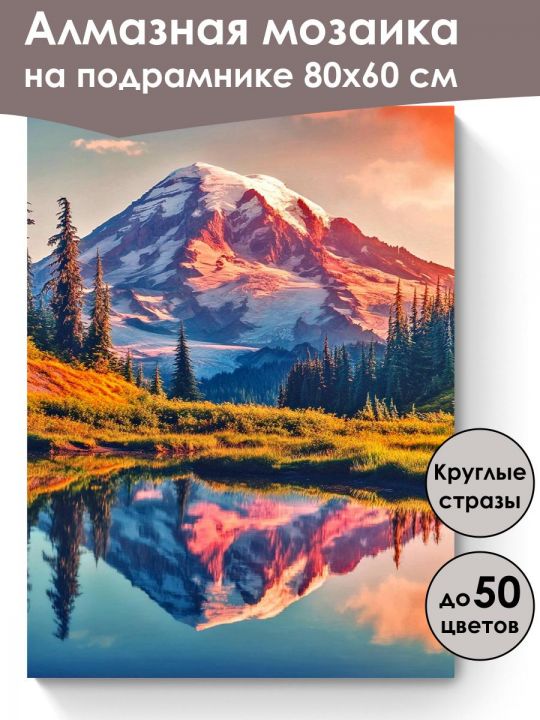 Алмазная мозаика
на подрамнике 80х60 см

Круглые стразы

до 50 цветов