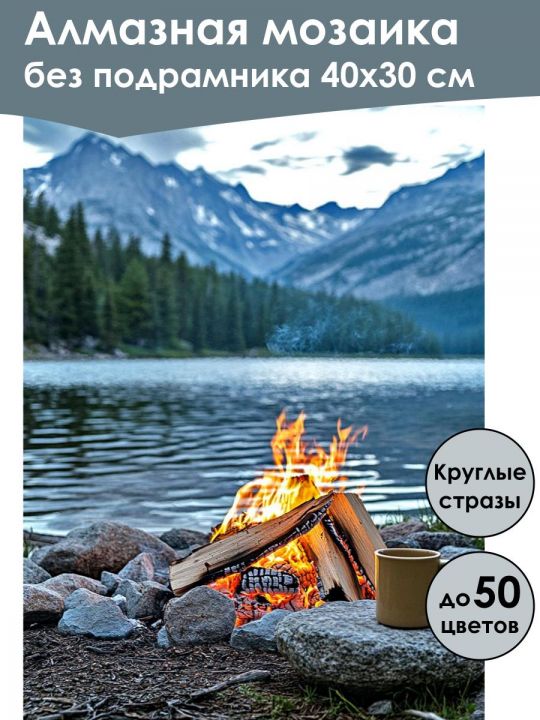 Алмазная мозаика
без подрамника 40х30 см

Круглые стразы

до 50 цветов