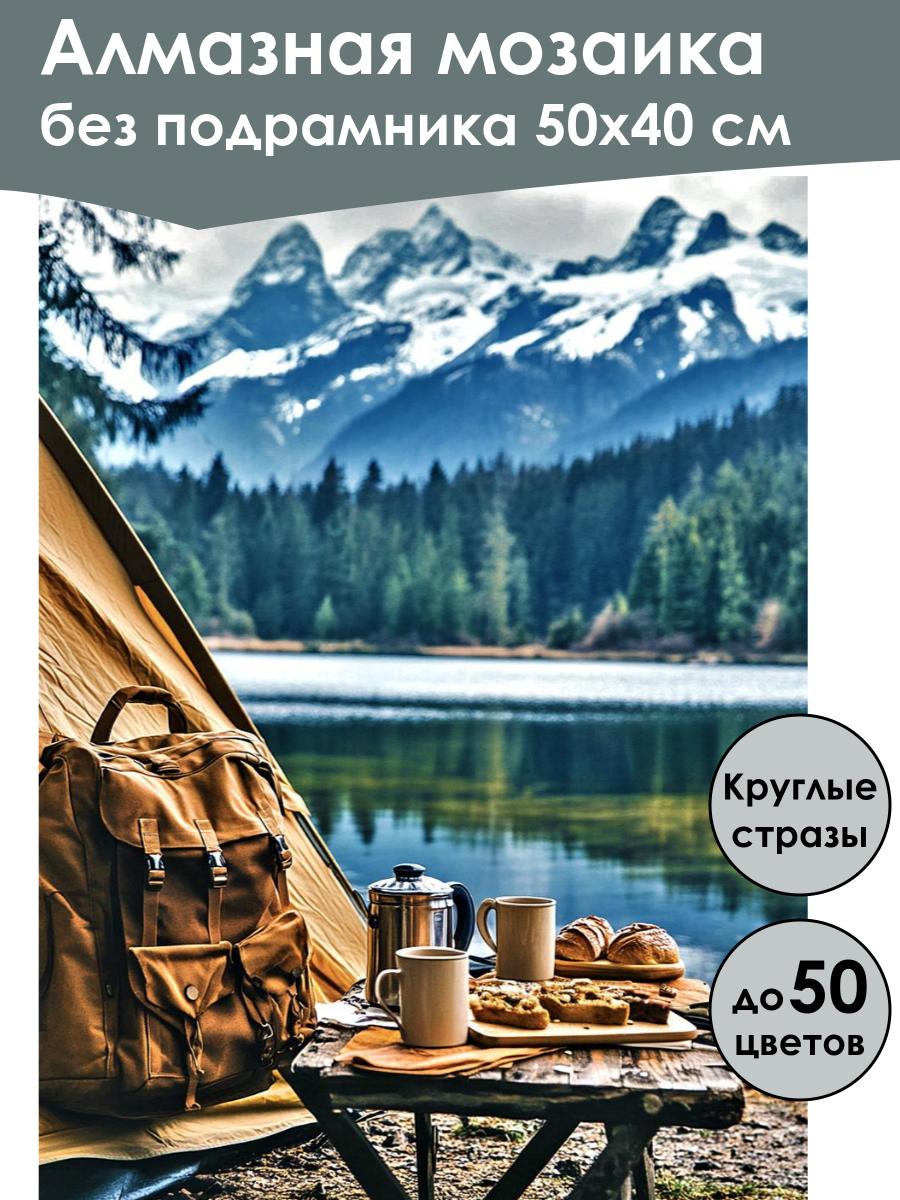 Алмазная мозаика
без подрамника 50х40 см

Круглые стразы

до 50 цветов