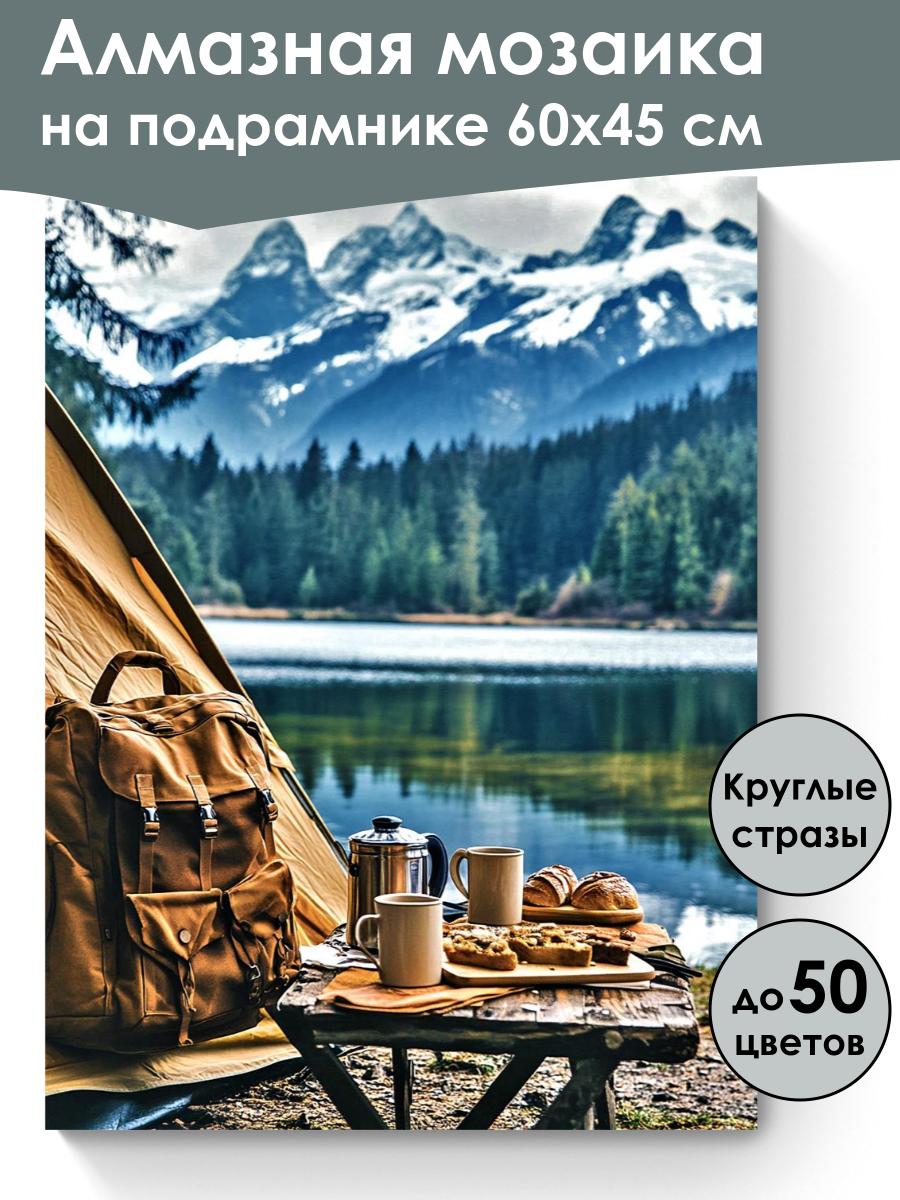 Алмазная мозаика
на подрамнике 60х45 см

Круглые стразы

до 50 цветов