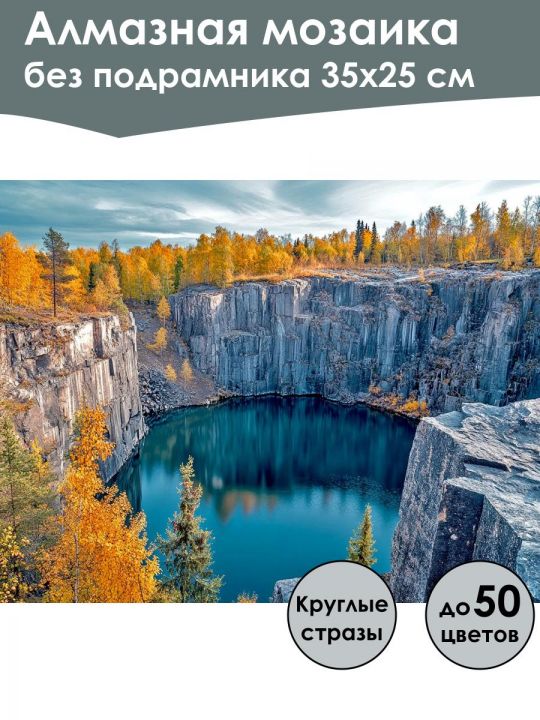 Алмазная мозаика
без подрамника 35х25 см

Круглые стразы

до 50 цветов