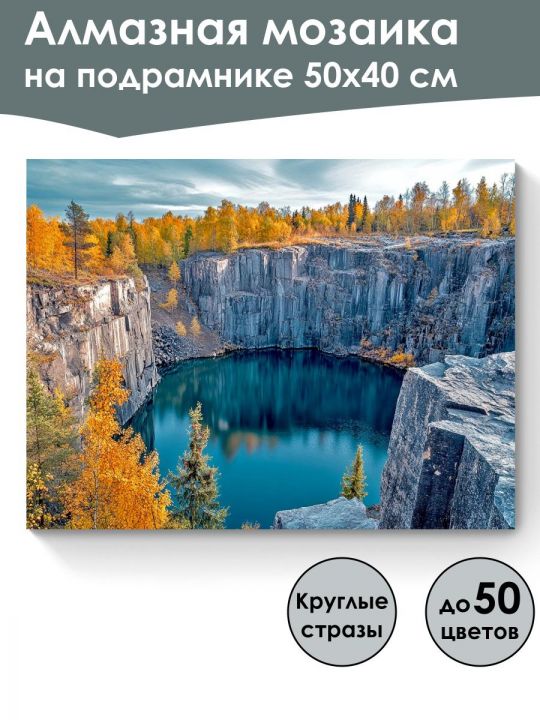 Алмазная мозаика
на подрамнике 50х40 см

Круглые стразы

до 50 цветов