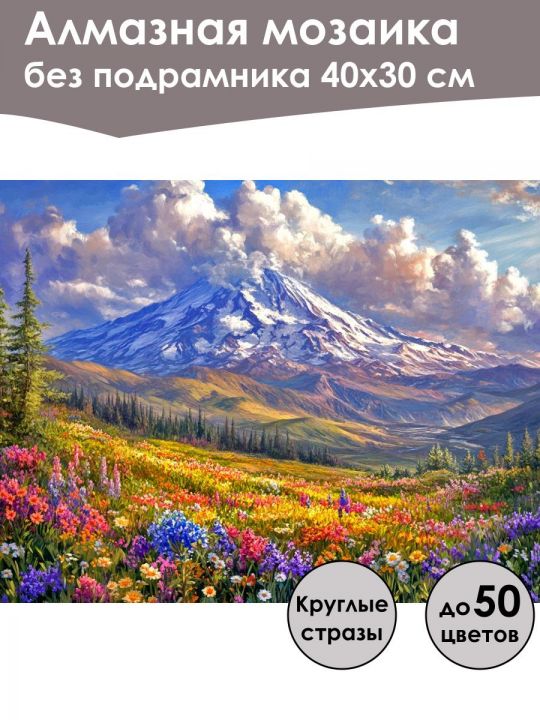 Алмазная мозаика
без подрамника 40х30 см

Круглые стразы

до 50 цветов