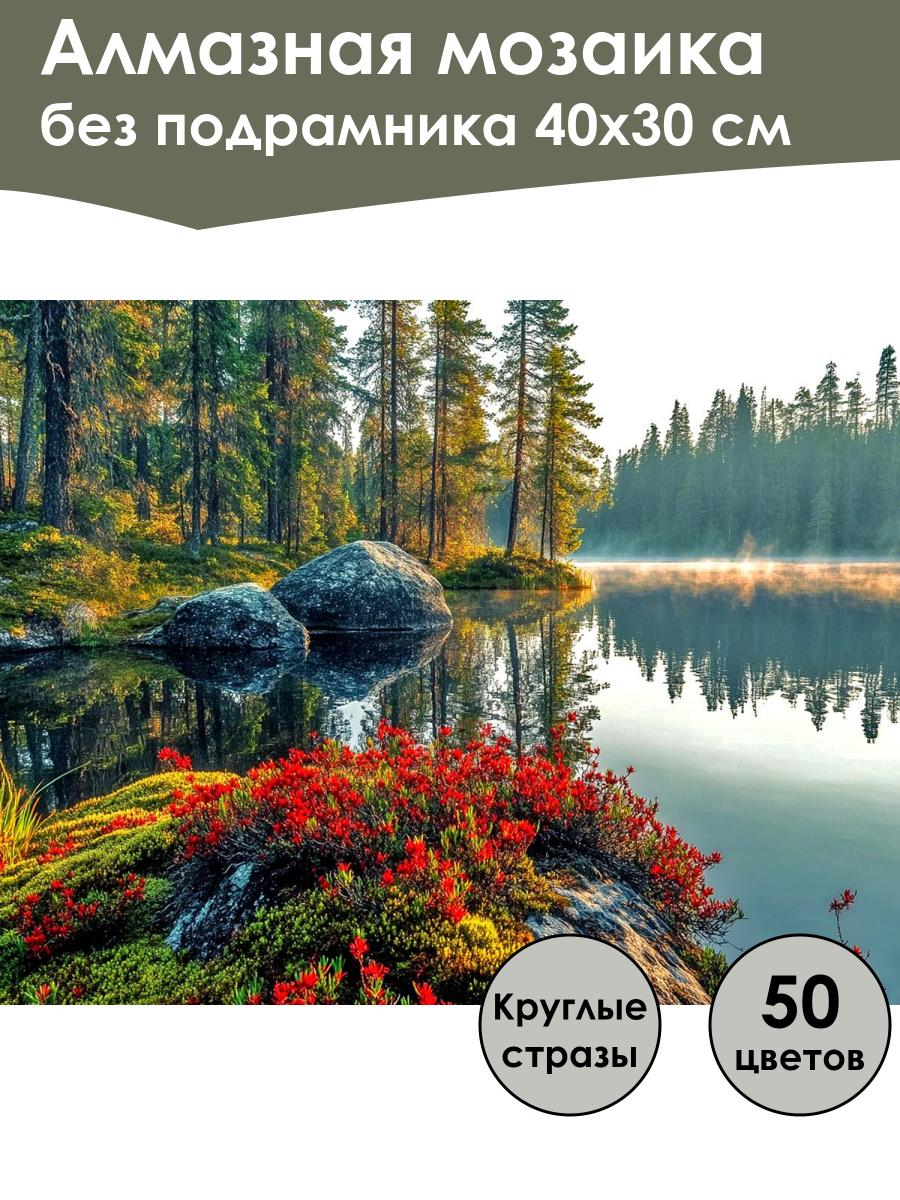 Алмазная мозаика
без подрамника 40х30 см

Круглые стразы

50 цветов